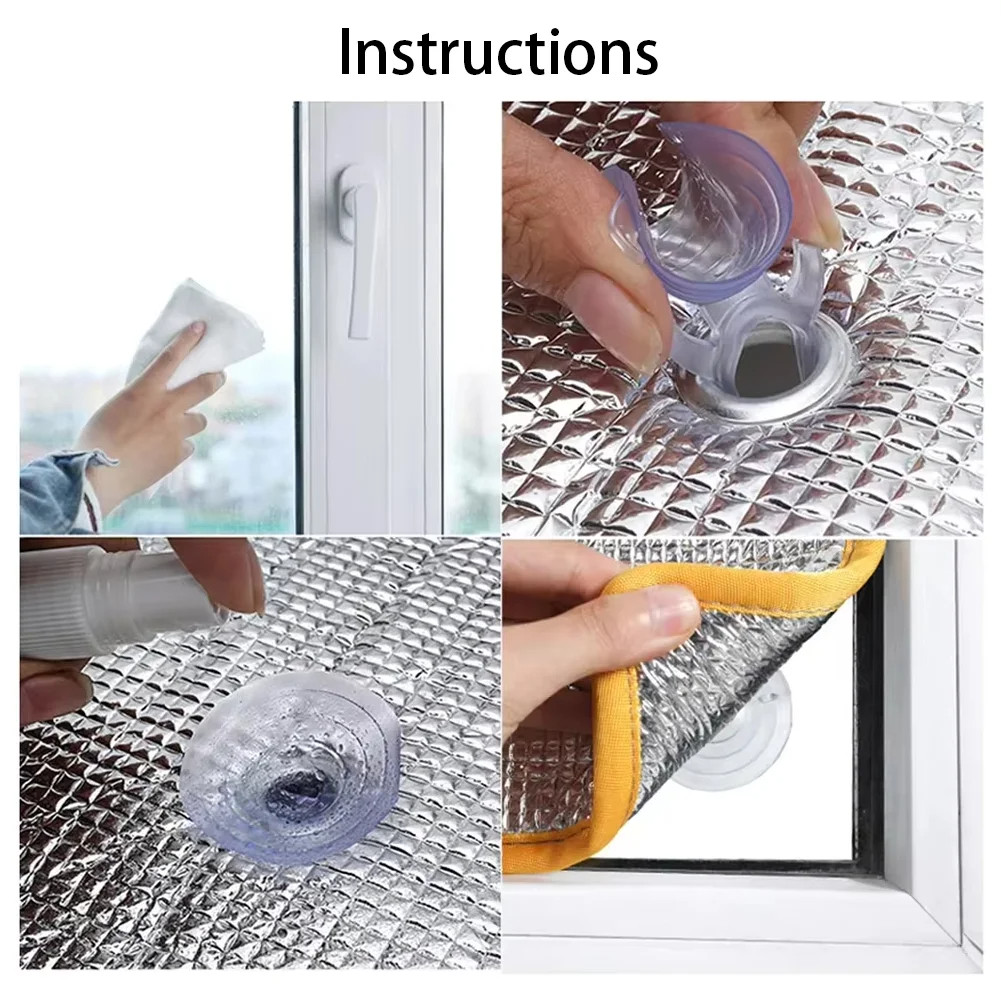 Instructions