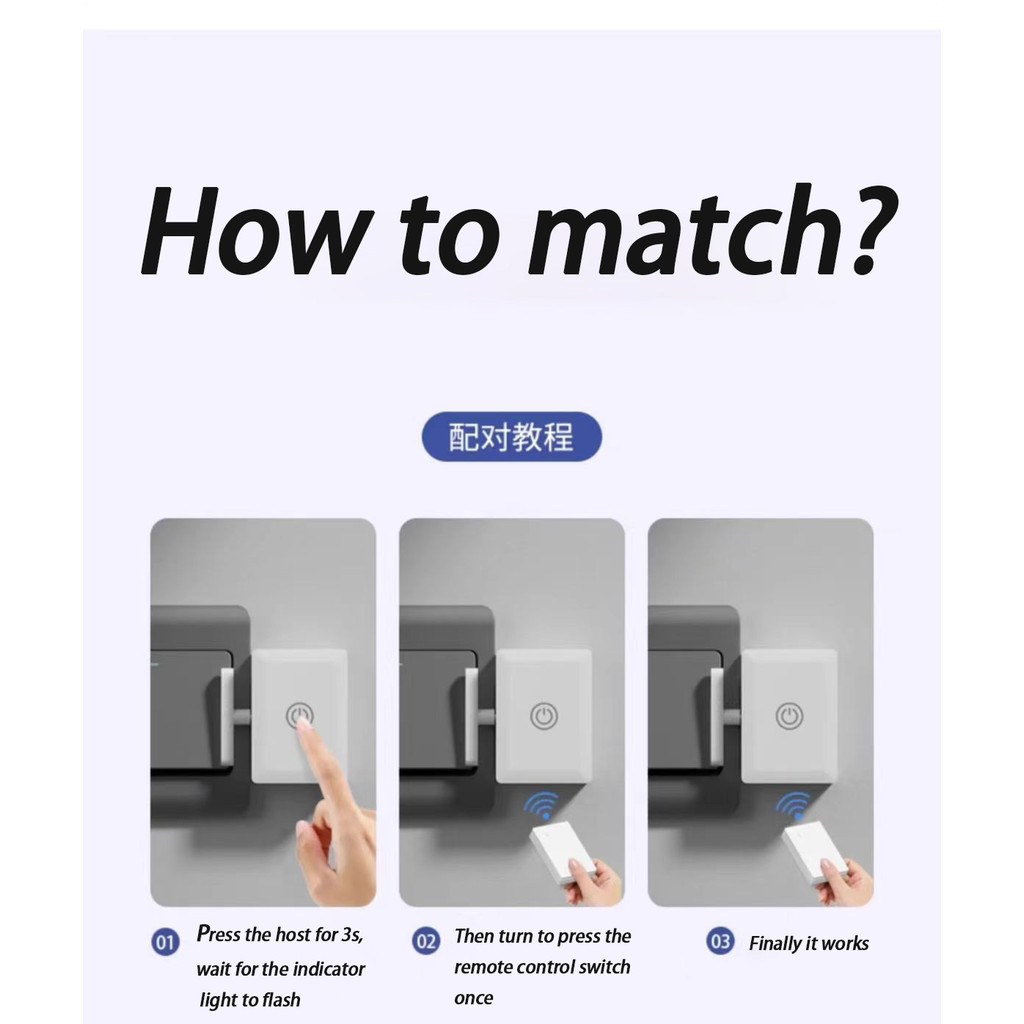 How to match?

配对教程

01 Press the host for 3s, wait for the indicator light to flash

02 Then turn to press the remote control switch once

03 Finally it works