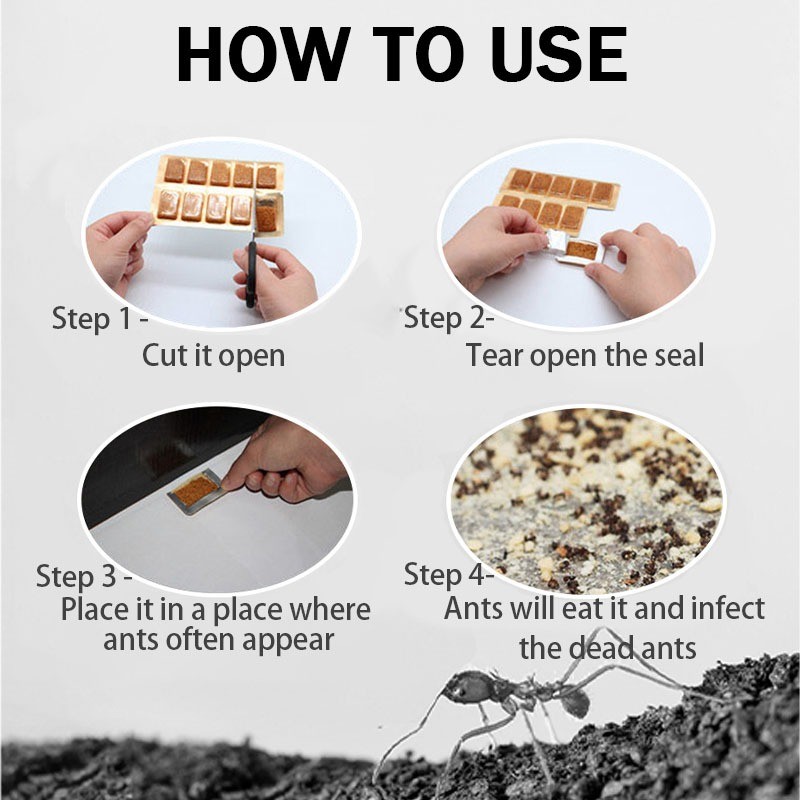 HOW TO USE

Step 1 -
Cut it open

Step 2-
Tear open the seal

Step 3 -
Place it in a place where ants often appear

Step 4-
Ants will eat it and infect the dead ants