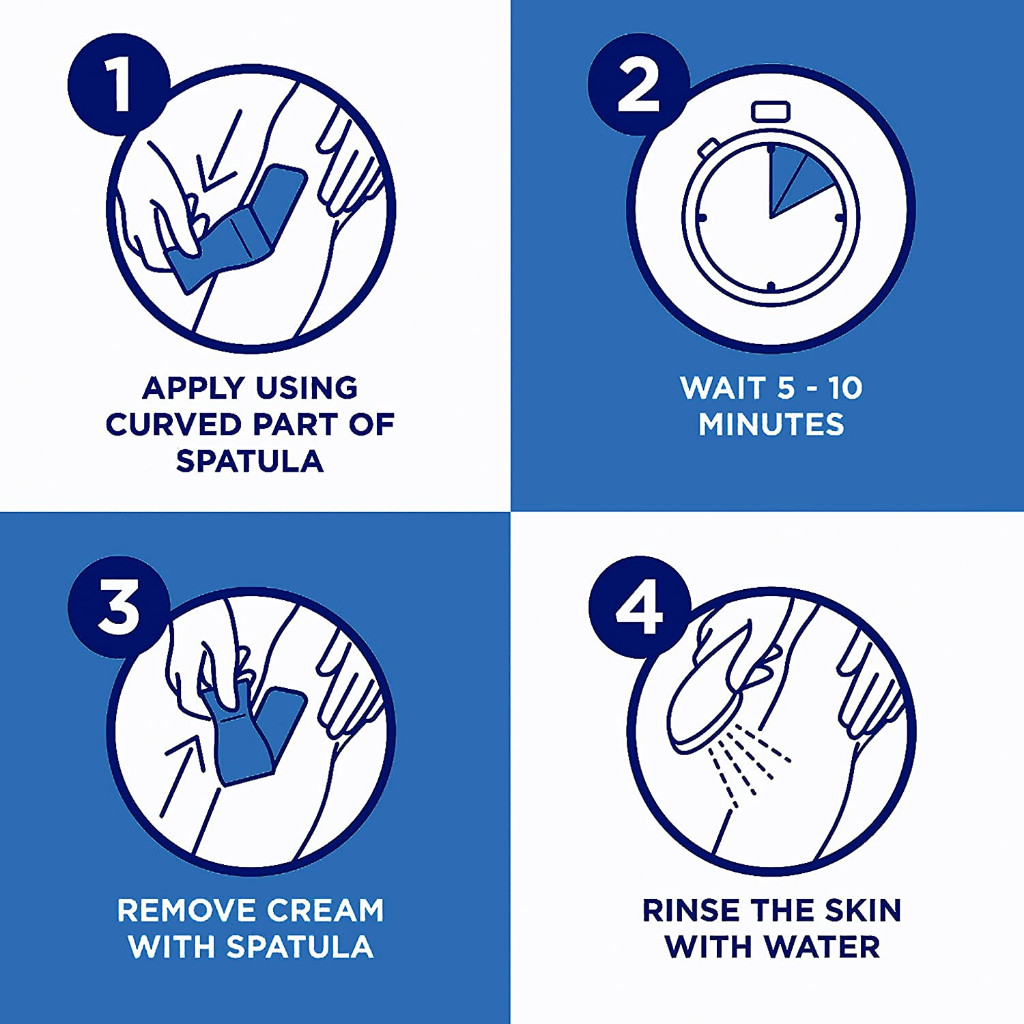 1
APPLY USING CURVED PART OF SPATULA

2
WAIT 5 - 10 MINUTES

3
REMOVE CREAM WITH SPATULA

4
RINSE THE SKIN WITH WATER