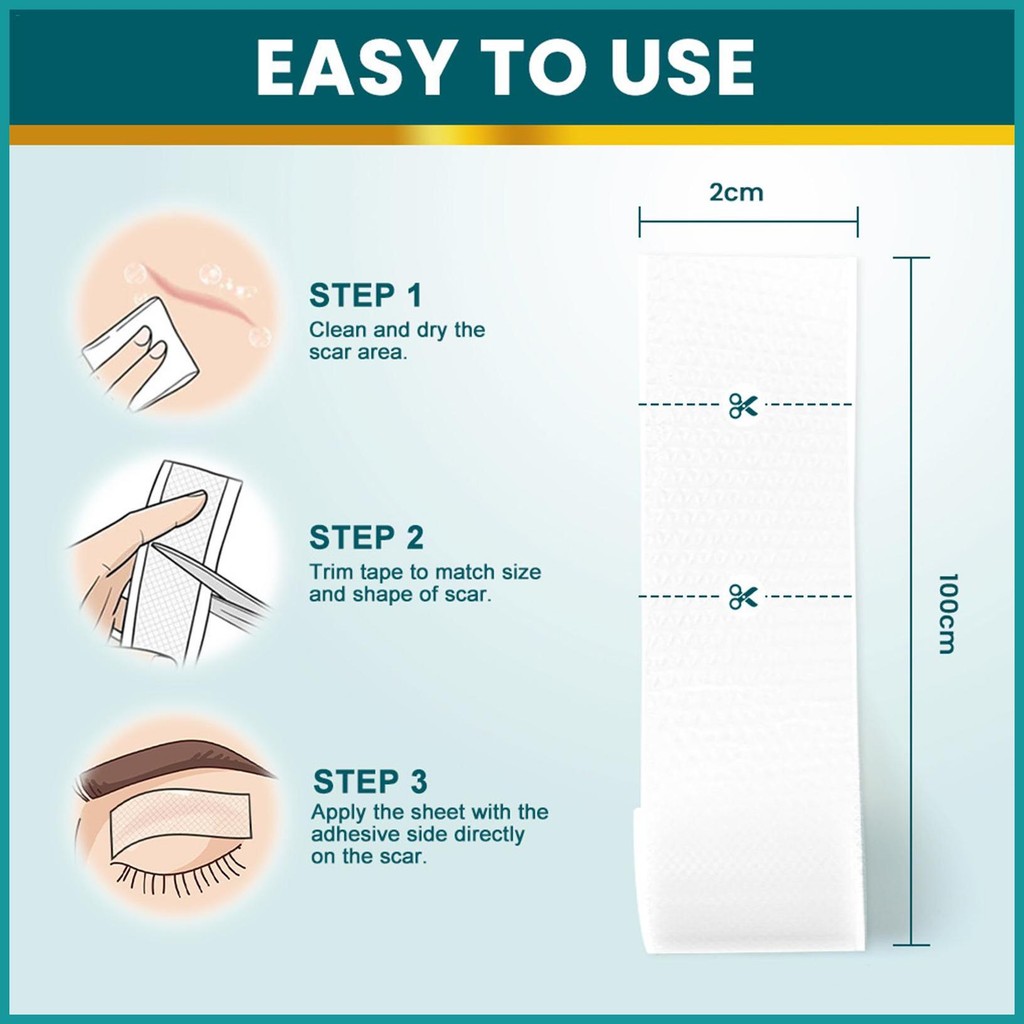 EASY TO USE

STEP 1
Clean and dry the scar area.

STEP 2
Trim tape to match size and shape of scar.

STEP 3
Apply the sheet with the adhesive side directly on the scar.

2cm

100cm