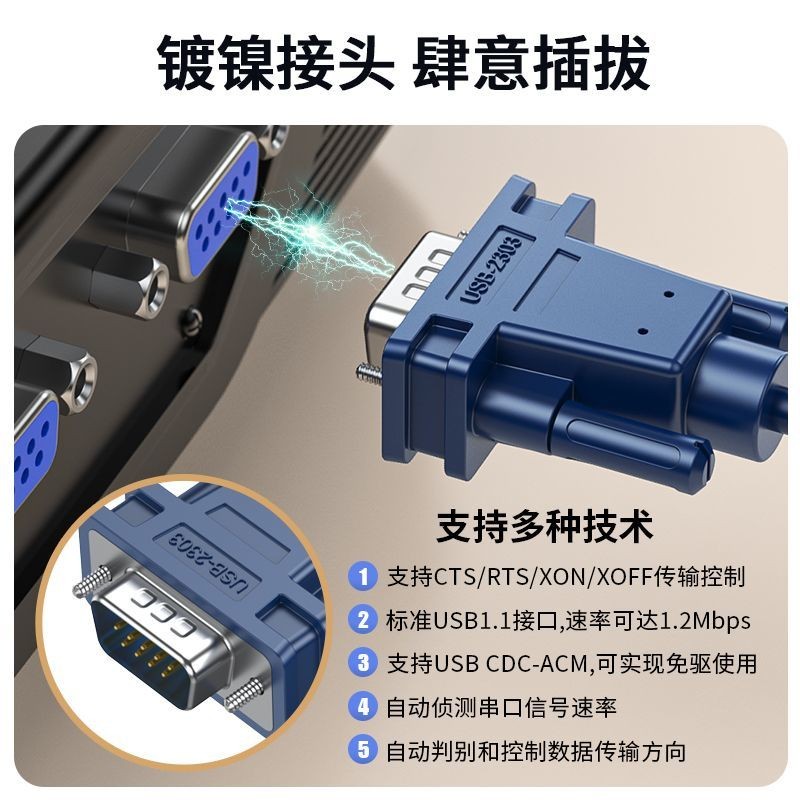 镀镍接头 肆意插拔

USB-2303

USB-2303

支持多种技术

1 支持CTS/RTS/XON/XOFF传输控制

2 标准USB1.1接口,速率可达1.2Mbps

3 支持USB CDC-ACM,可实现免驱使用

4 自动侦测串口信号速率

5 自动判别和控制数据传输方向