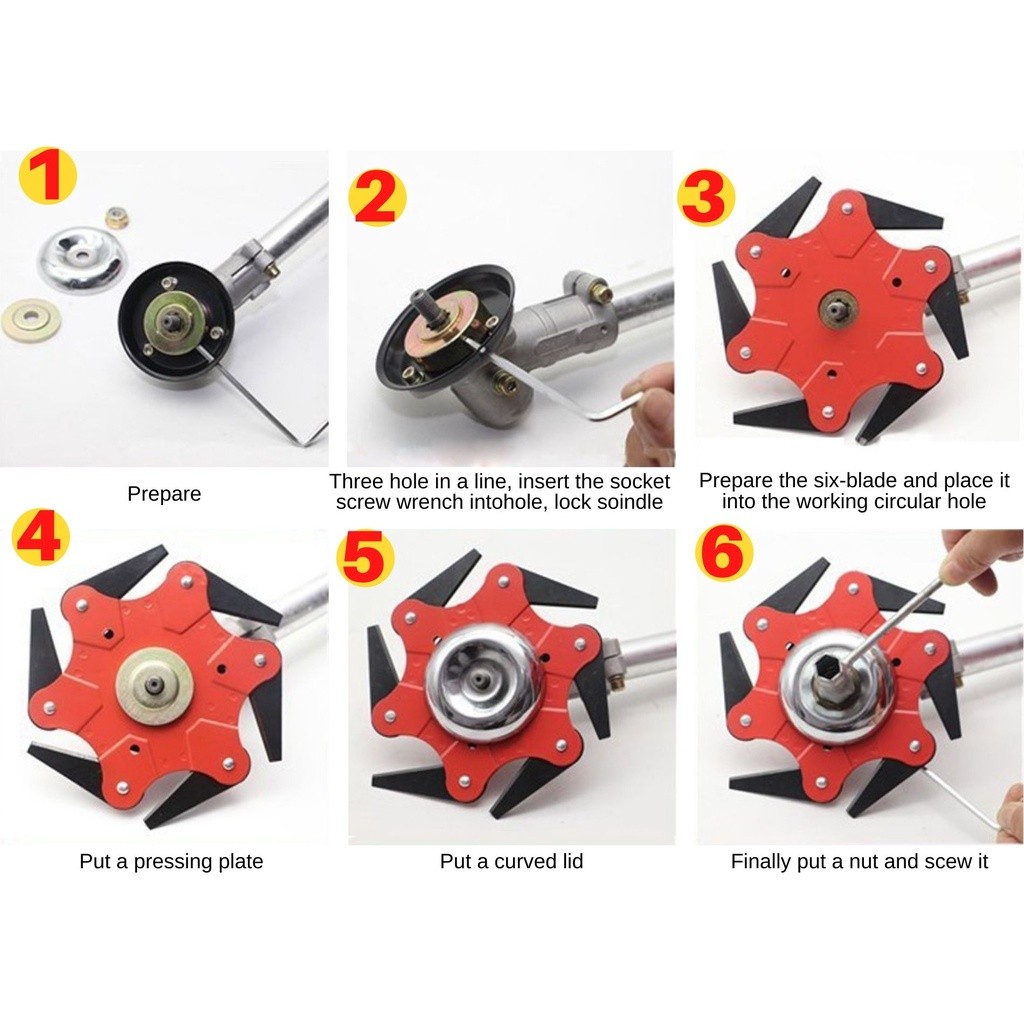 1

Prepare

2

Three hole in a line, insert the socket screw wrench intohole, lock soindle

3

Prepare the six-blade and place it into the working circular hole

4

Put a pressing plate

5

Put a curved lid

6

Finally put a nut and scew it