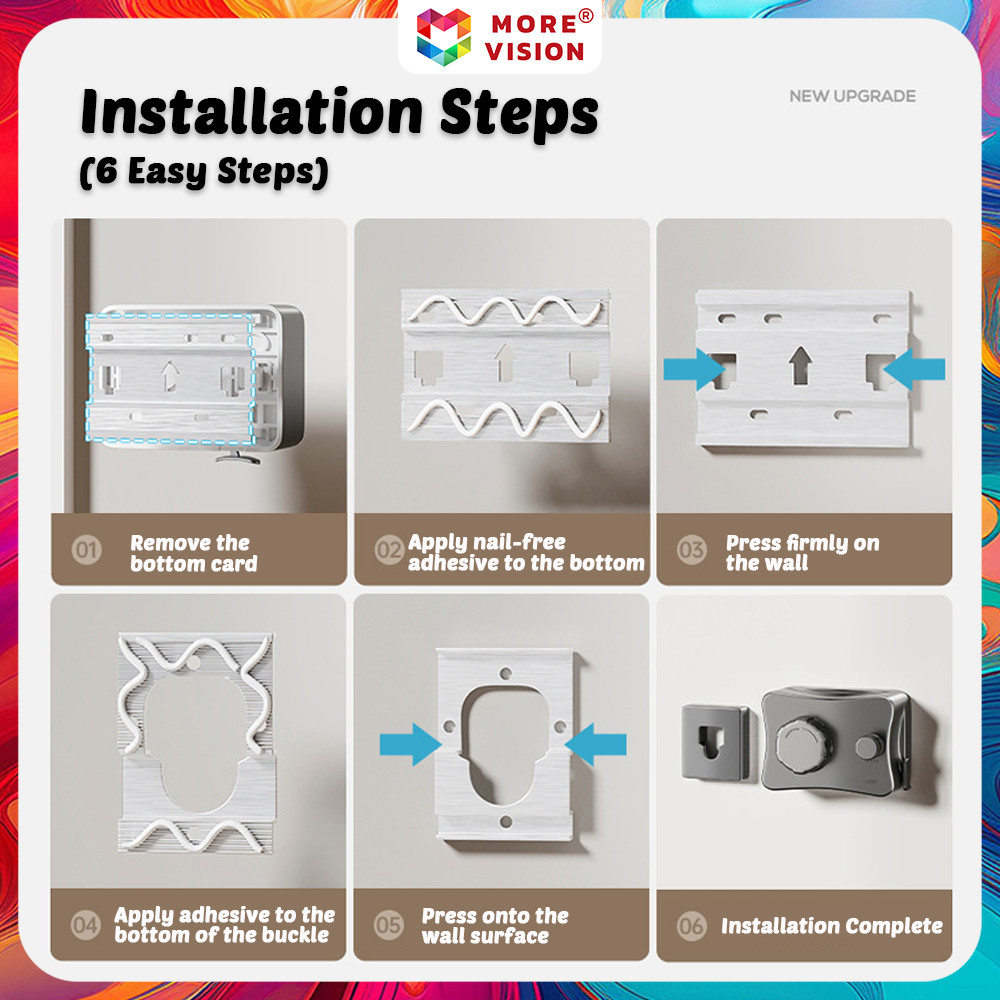 MORE® VISION

Installation Steps
(6 Easy Steps)

NEW UPGRADE

01 Remove the bottom card

02 Apply nail-free adhesive to the bottom

03 Press firmly on the wall

04 Apply adhesive to the bottom of the buckle

05 Press onto the wall surface

06 Installation Complete