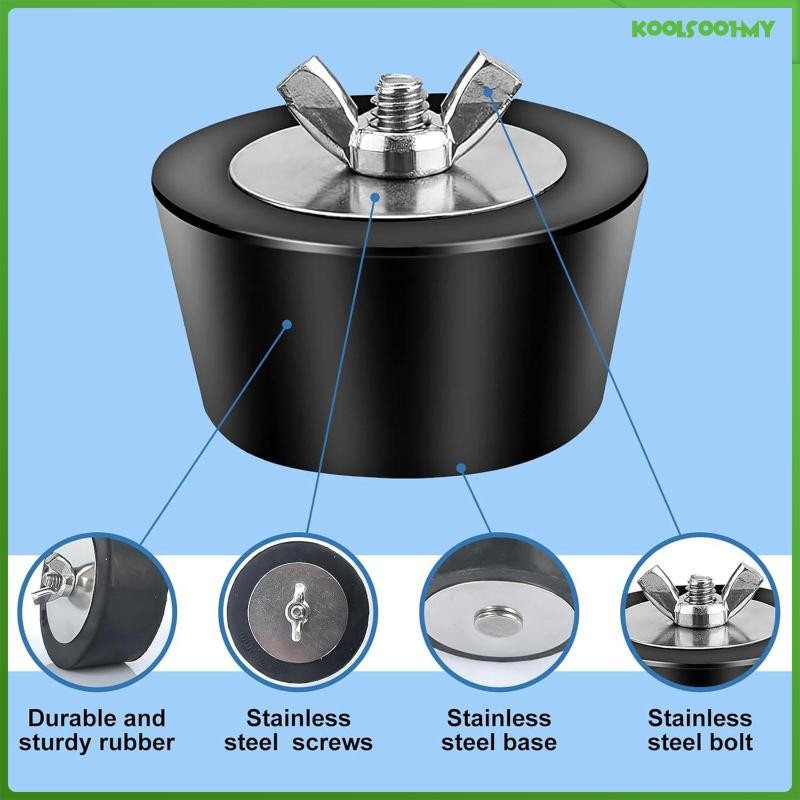 KOOLSOOHMY

Durable and sturdy rubber

Stainless steel screws

Stainless steel base

Stainless steel bolt