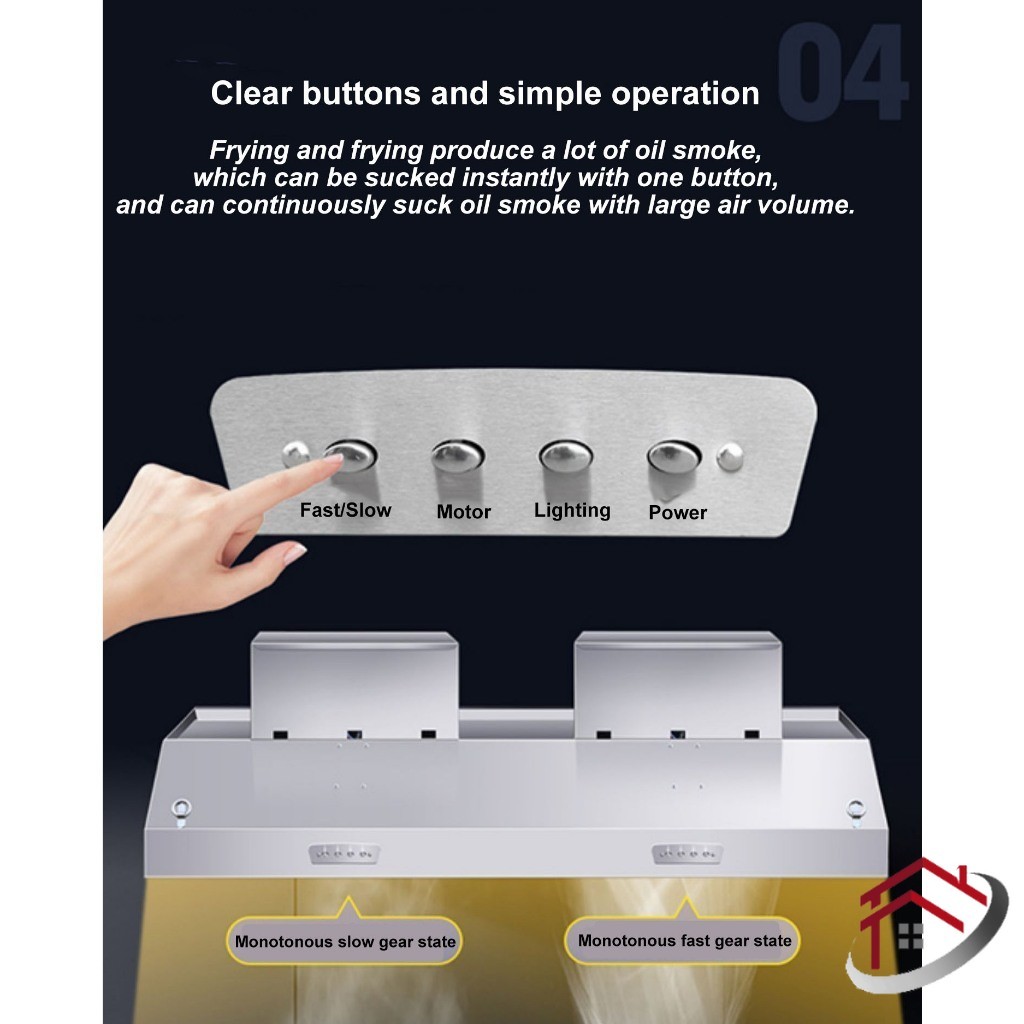 04

Clear buttons and simple operation

Frying and frying produce a lot of oil smoke, which can be sucked instantly with one button, and can continuously suck oil smoke with large air volume.

Fast/Slow
Motor
Lighting
Power

Monotonous slow gear state
Monotonous fast gear state