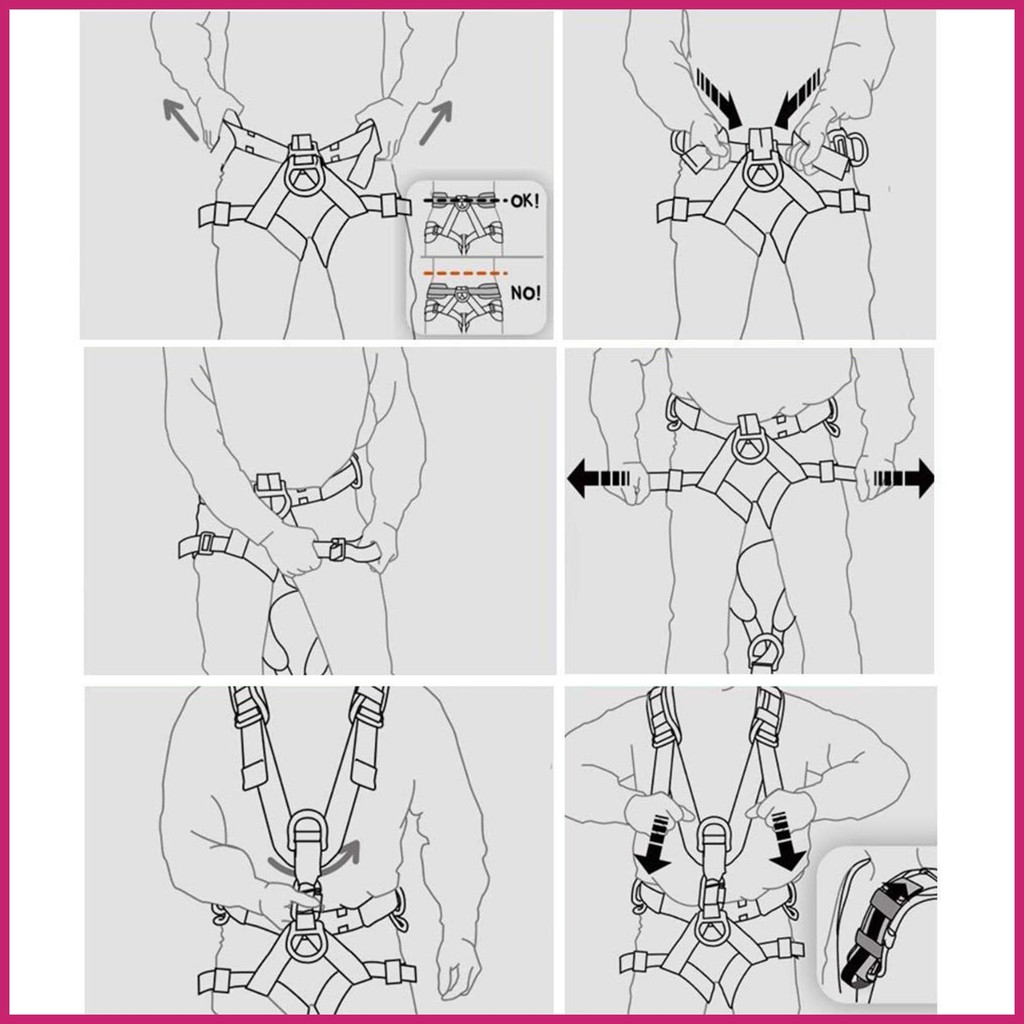 OK!
NO!