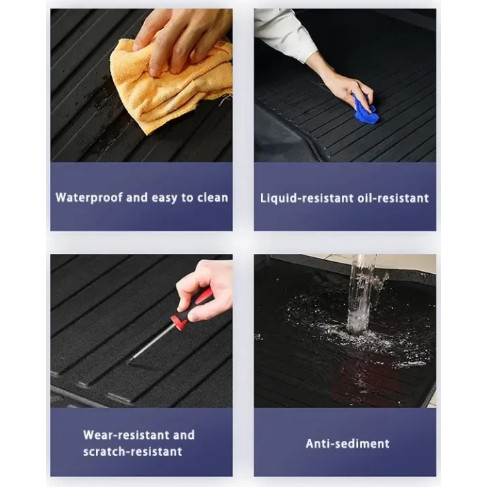 Waterproof and easy to clean

Liquid-resistant oil-resistant

Wear-resistant and scratch-resistant

Anti-sediment