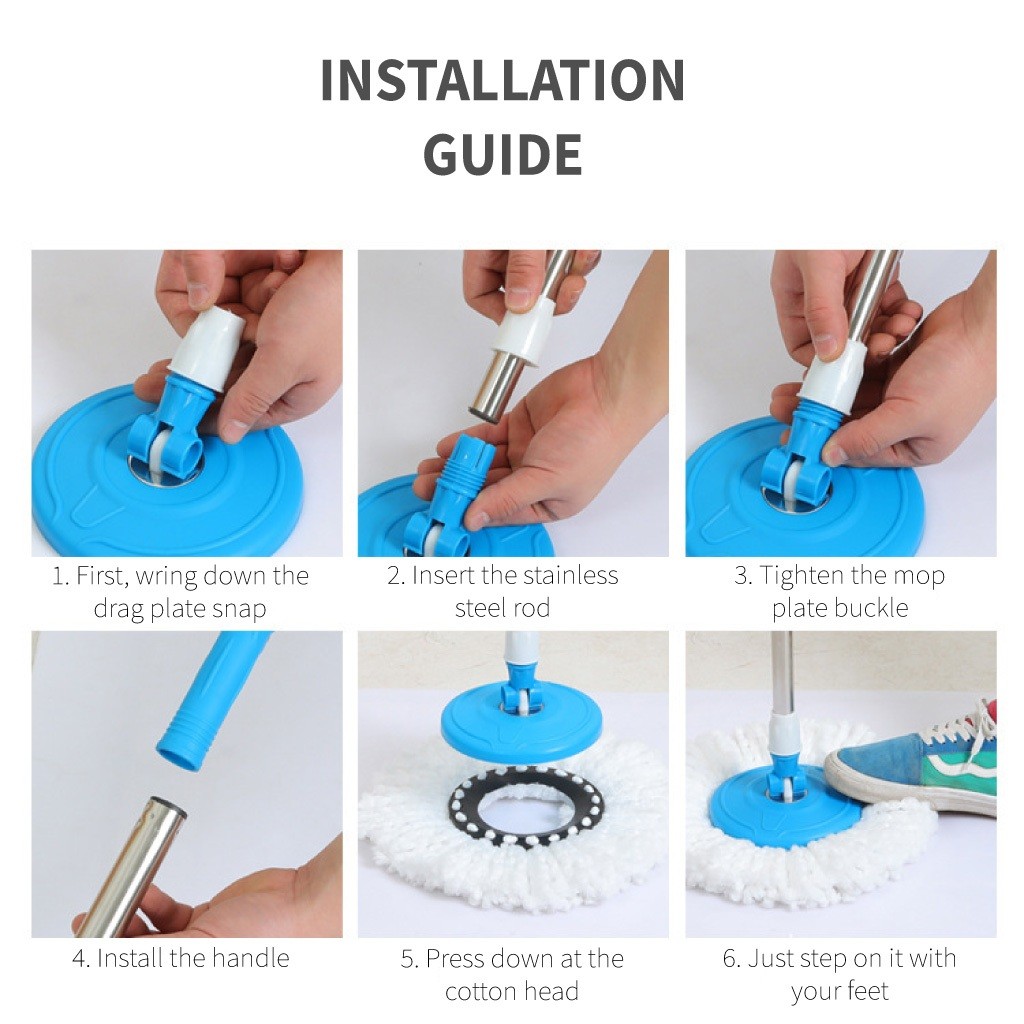 INSTALLATION GUIDE

1. First, wring down the drag plate snap

2. Insert the stainless steel rod

3. Tighten the mop plate buckle

4. Install the handle

5. Press down at the cotton head

6. Just step on it with your feet