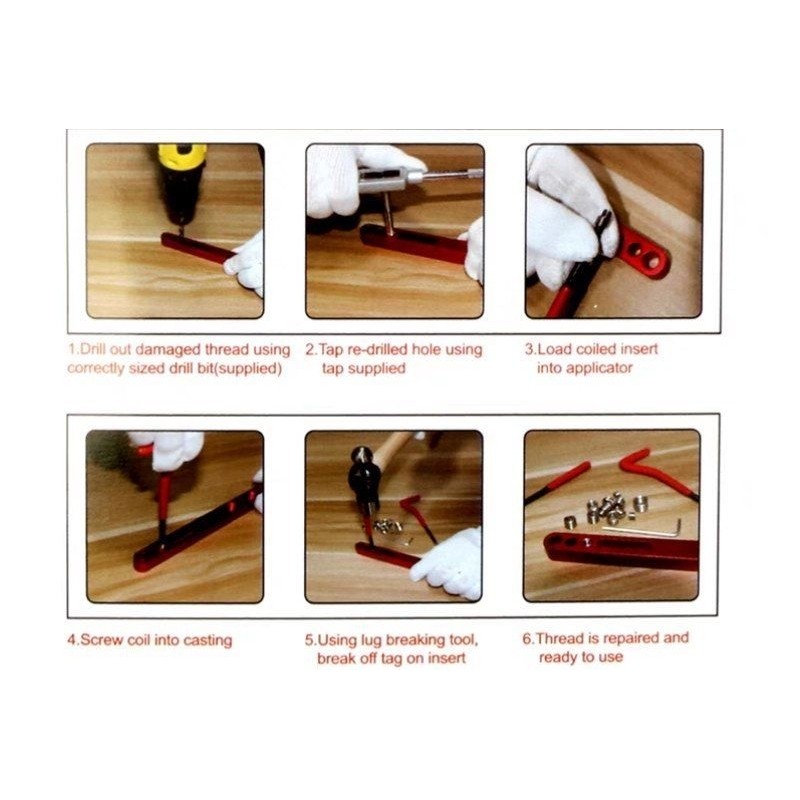 1.Drill out damaged thread using correctly sized drill bit(supplied)

2.Tap re-drilled hole using tap supplied

3.Load coiled insert into applicator

4.Screw coil into casting

5.Using lug breaking tool, break off tag on insert

6.Thread is repaired and ready to use