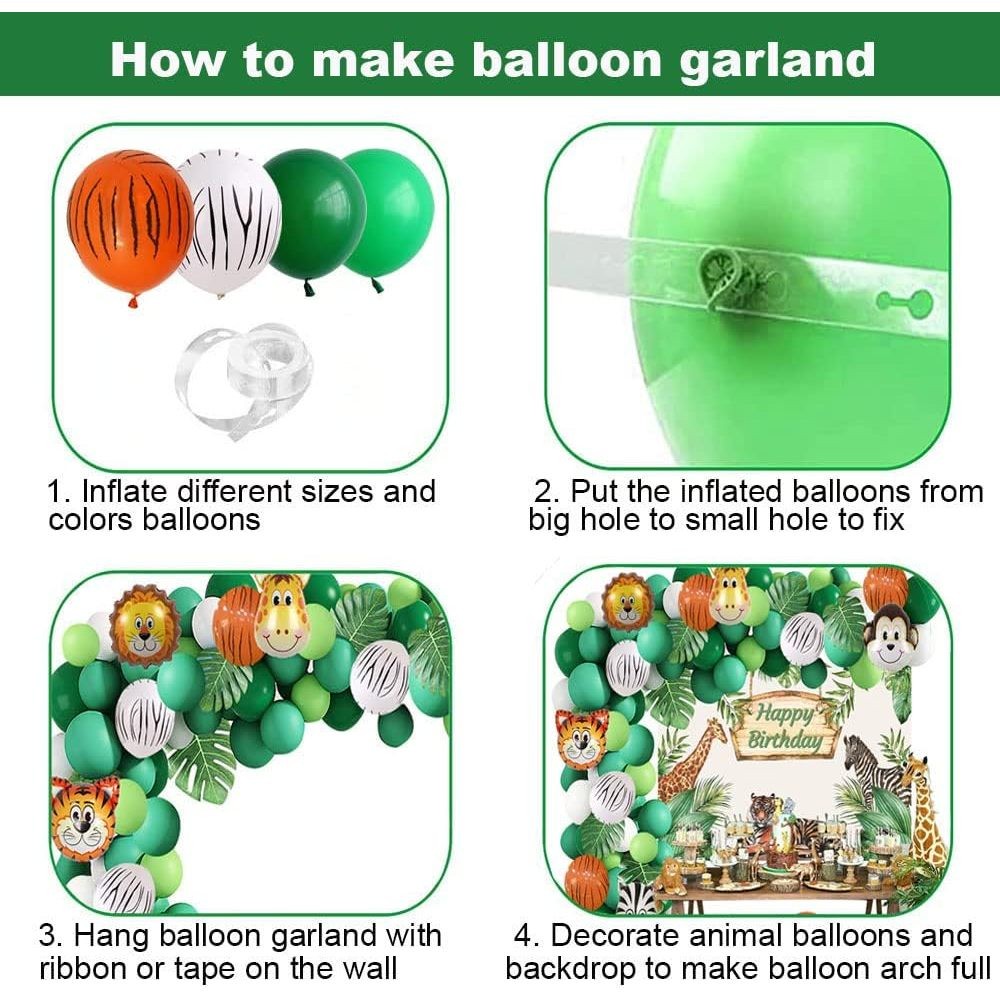 How to make balloon garland

1. Inflate different sizes and colors balloons

2. Put the inflated balloons from big hole to small hole to fix

3. Hang balloon garland with ribbon or tape on the wall

Happy Birthday

4. Decorate animal balloons and backdrop to make balloon arch full