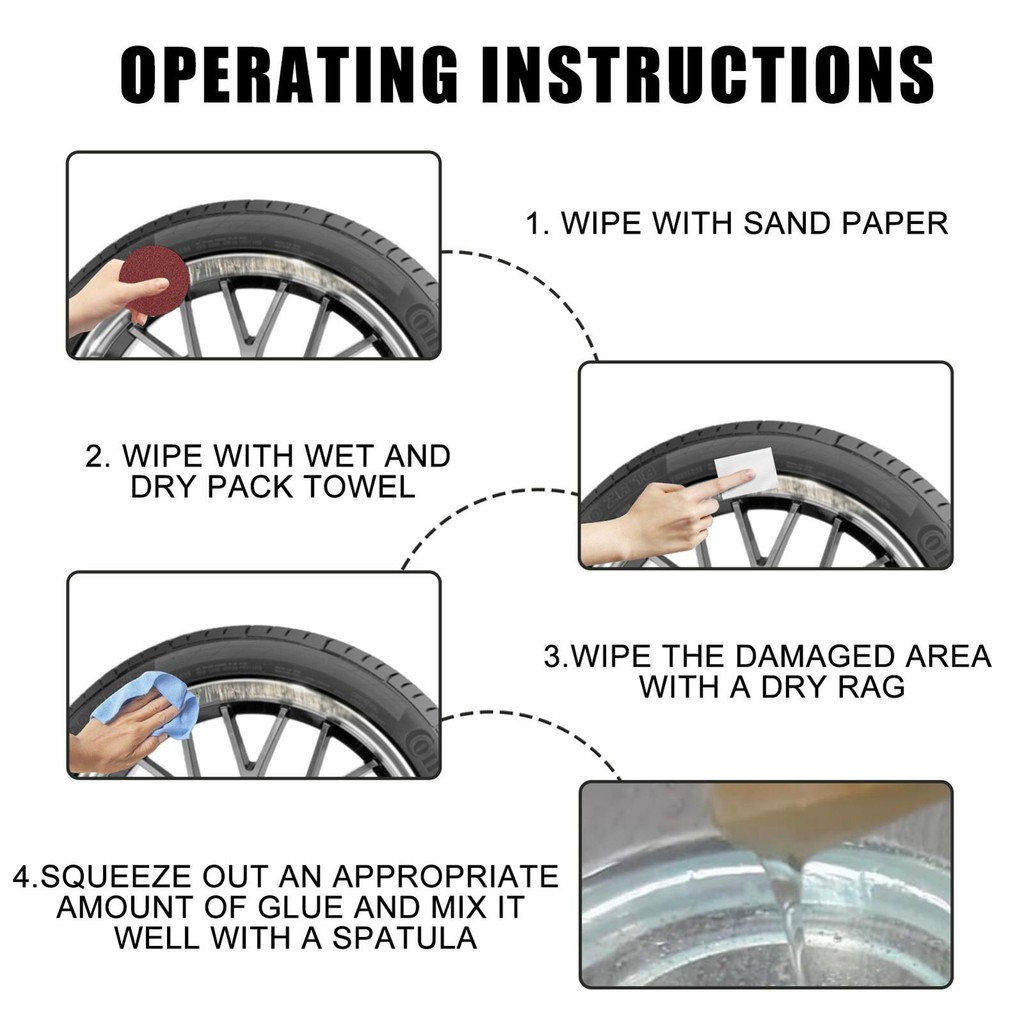 OPERATING INSTRUCTIONS

1. WIPE WITH SAND PAPER

2. WIPE WITH WET AND DRY PACK TOWEL

3.WIPE THE DAMAGED AREA WITH A DRY RAG

4.SQUEEZE OUT AN APPROPRIATE AMOUNT OF GLUE AND MIX IT WELL WITH A SPATULA