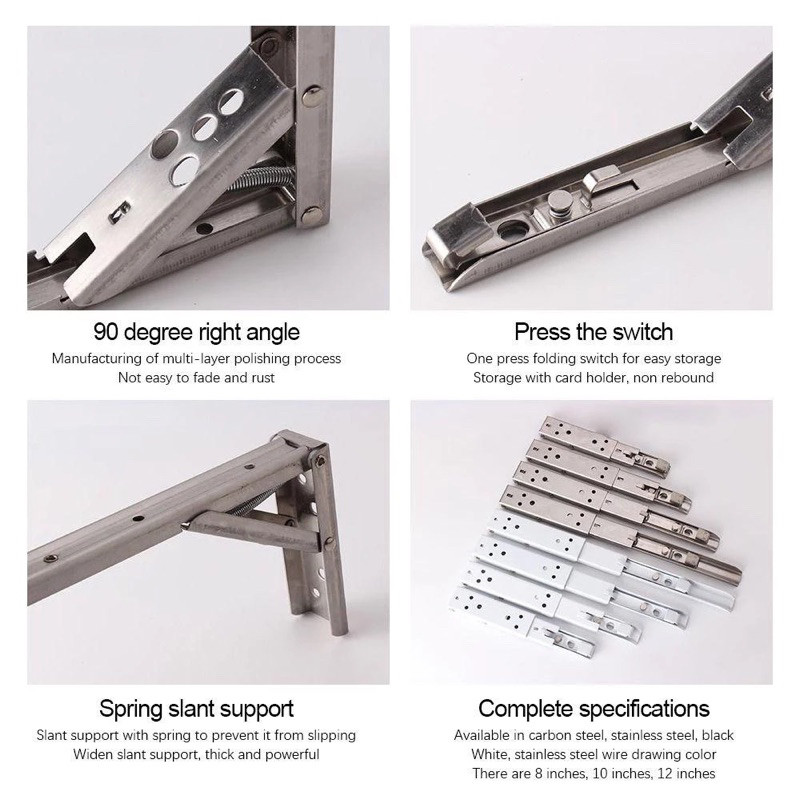 90 degree right angle
Manufacturing of multi-layer polishing process
Not easy to fade and rust

Press the switch
One press folding switch for easy storage
Storage with card holder, non rebound

Spring slant support
Slant support with spring to prevent it from slipping
Widen slant support, thick and powerful

Complete specifications
Available in carbon steel, stainless steel, black
White, stainless steel wire drawing color
There are 8 inches, 10 inches, 12 inches