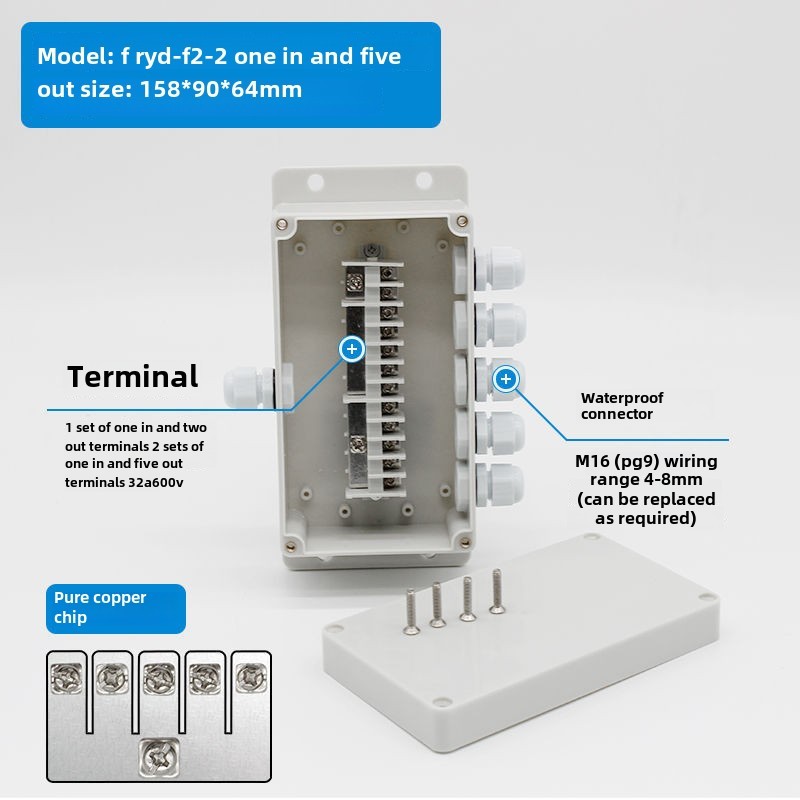 Model: f ryd-f2-2 one in and five out size: 158*90*64mm

Terminal

1 set of one in and two out terminals 2 sets of one in and five out terminals 32a600v

Waterproof connector

M16 (pg9) wiring range 4-8mm (can be replaced as required)

Pure copper chip