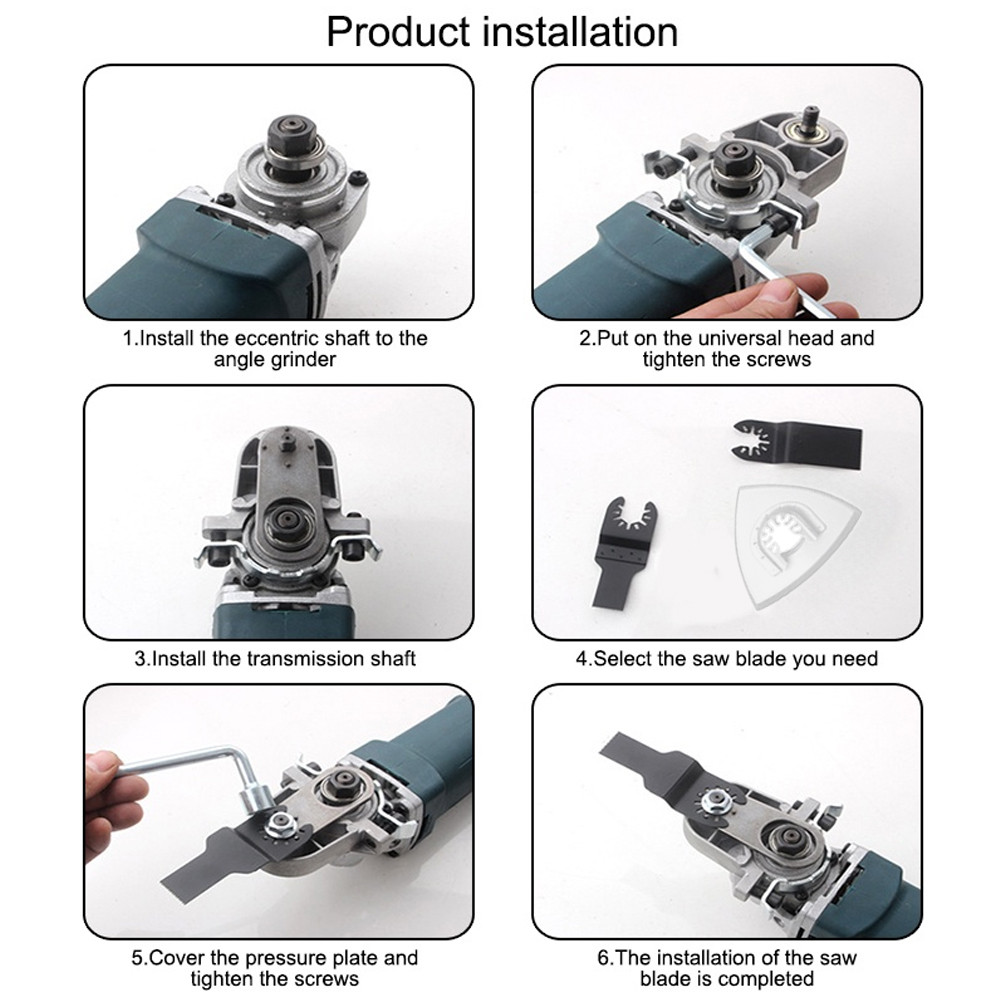 Product installation

1.Install the eccentric shaft to the angle grinder

2.Put on the universal head and tighten the screws

3.Install the transmission shaft

4.Select the saw blade you need

5.Cover the pressure plate and tighten the screws

6.The installation of the saw blade is completed