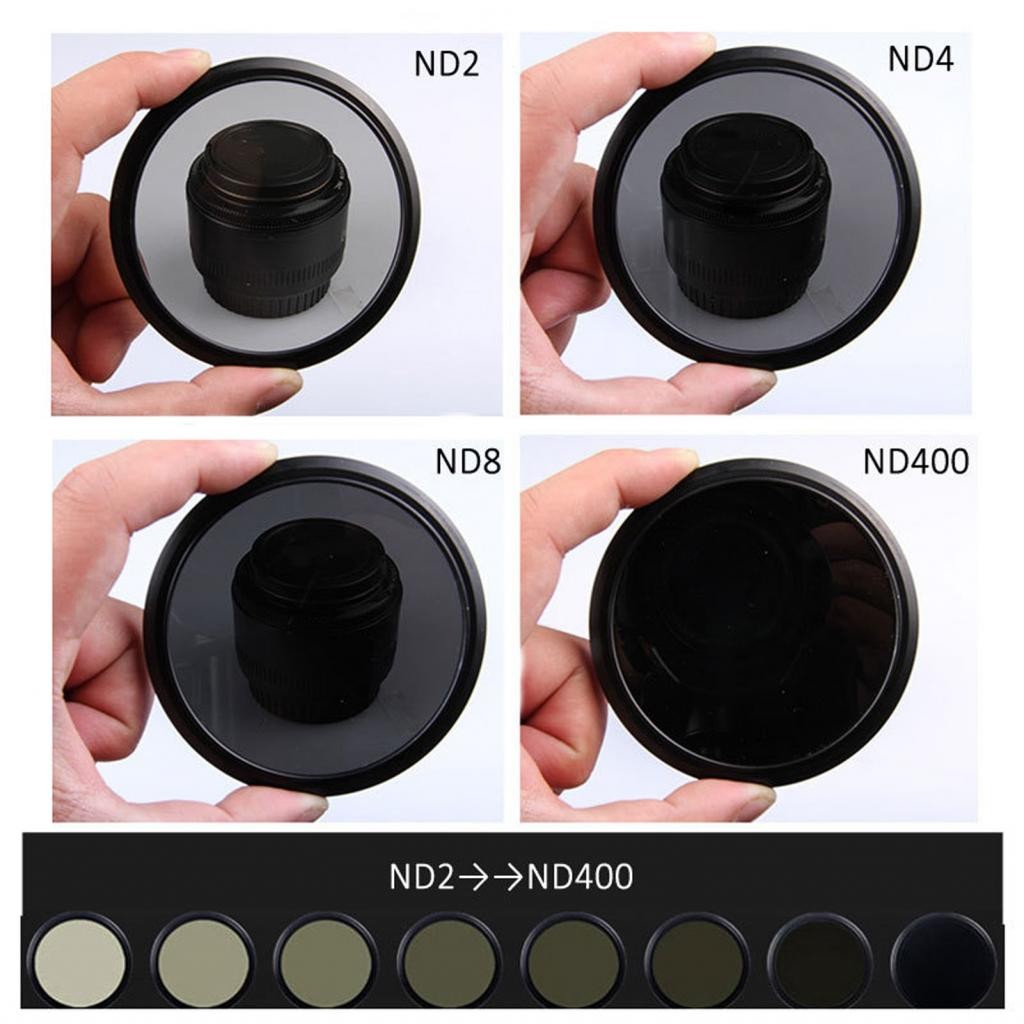 ND2

ND4

ND8

ND400

ND2→→ND400