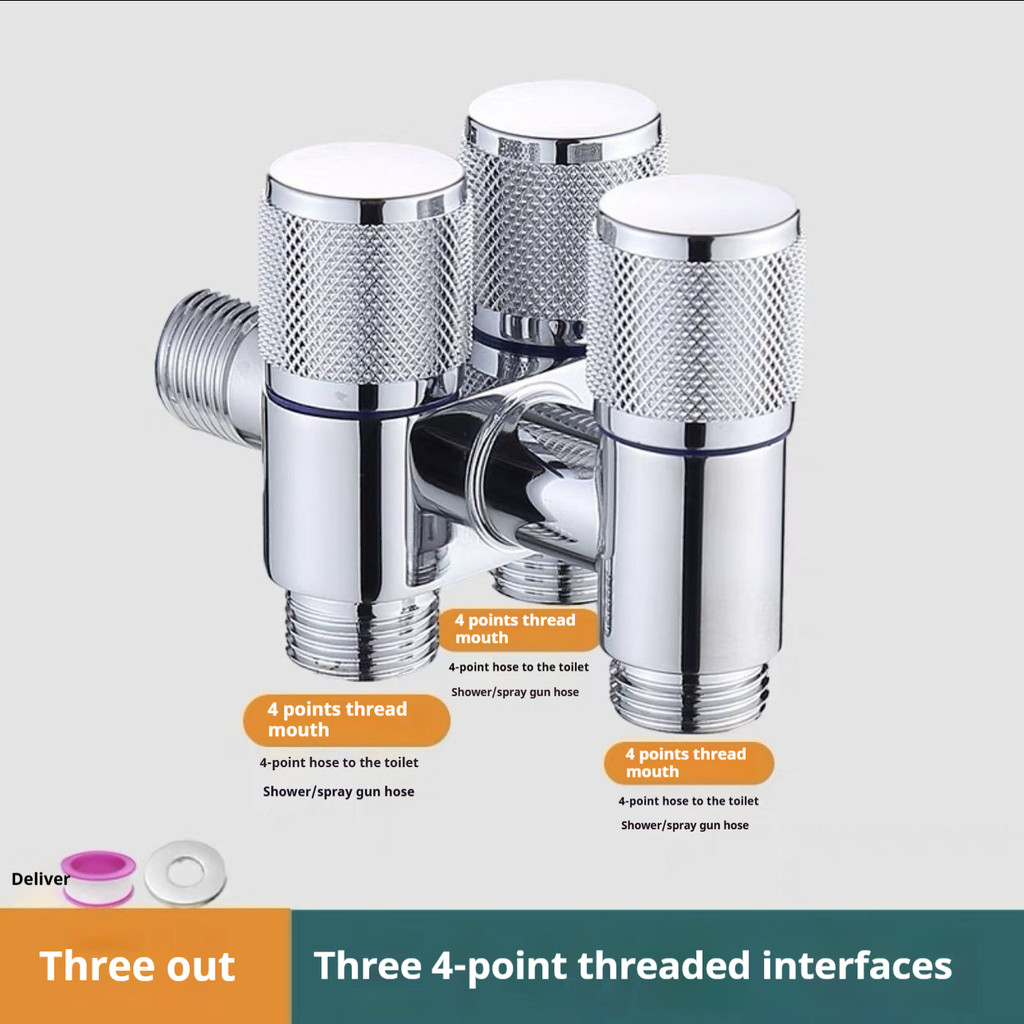 4 points thread mouth

4-point hose to the toilet

Shower/spray gun hose

4 points thread mouth

4-point hose to the toilet

Shower/spray gun hose

4 points thread mouth

4-point hose to the toilet

Shower/spray gun hose

Deliver

Three out

Three 4-point threaded interfaces