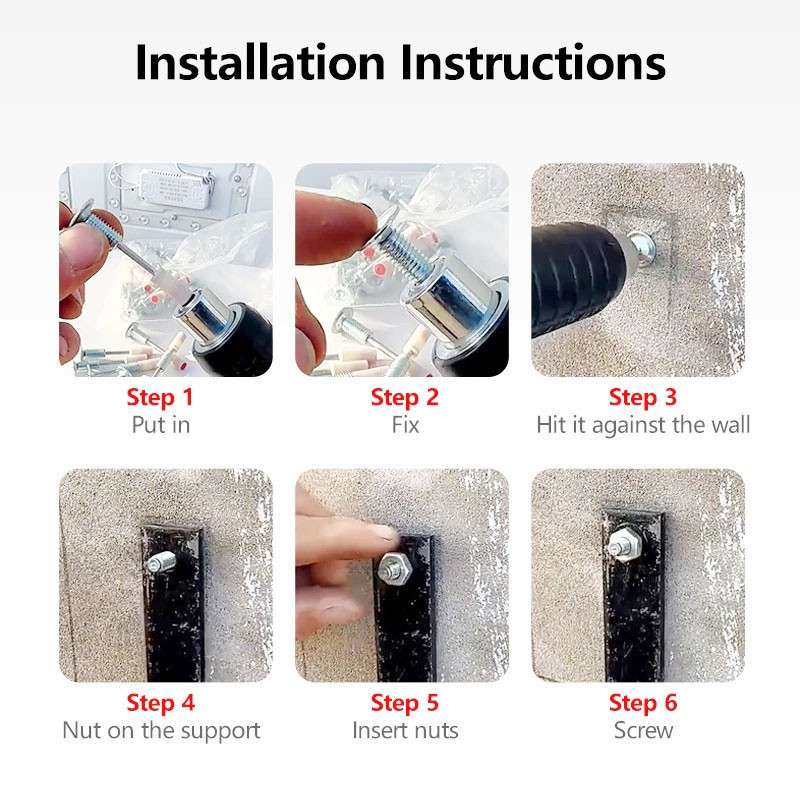 Installation Instructions

Step 1
Put in

Step 2
Fix

Step 3
Hit it against the wall

Step 4
Nut on the support

Step 5
Insert nuts

Step 6
Screw