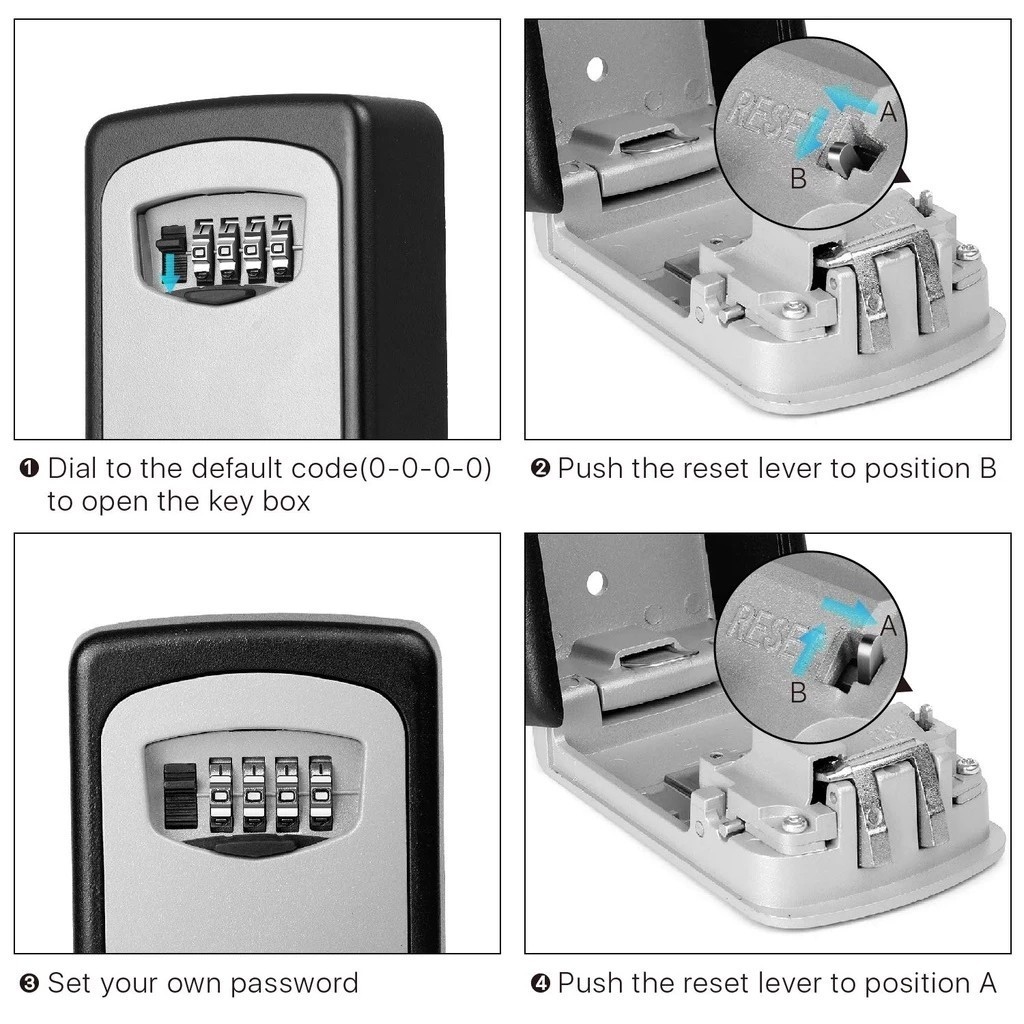 RESET
A
B

❶ Dial to the default code(0-0-0-0) to open the key box

❷ Push the reset lever to position B

RESET
A
B

❸ Set your own password

❹ Push the reset lever to position A