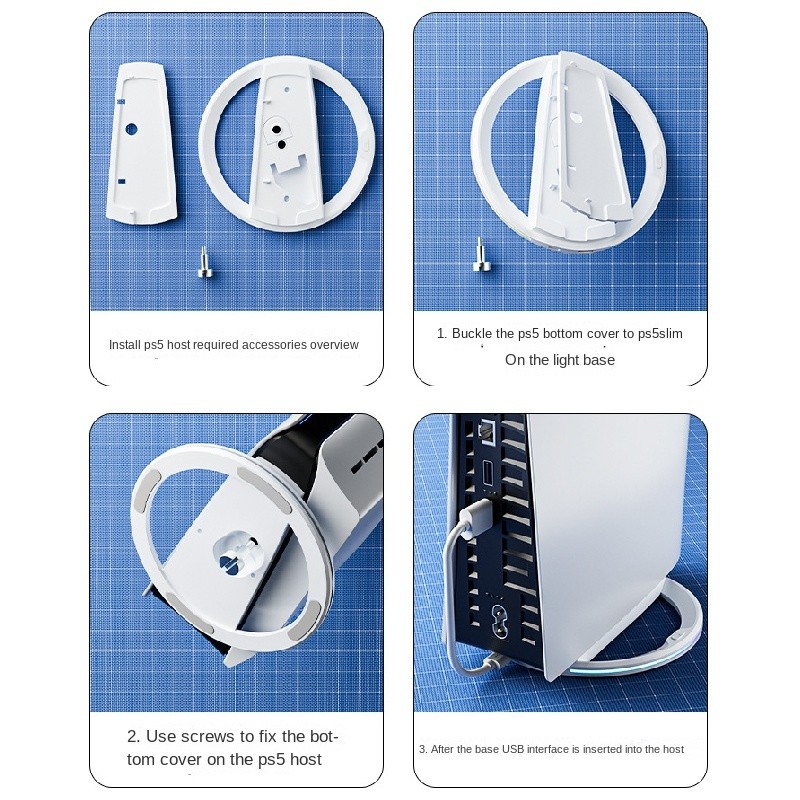 Install ps5 host required accessories overview

1. Buckle the ps5 bottom cover to ps5slim
On the light base

2. Use screws to fix the bottom cover on the ps5 host

3. After the base USB interface is inserted into the host