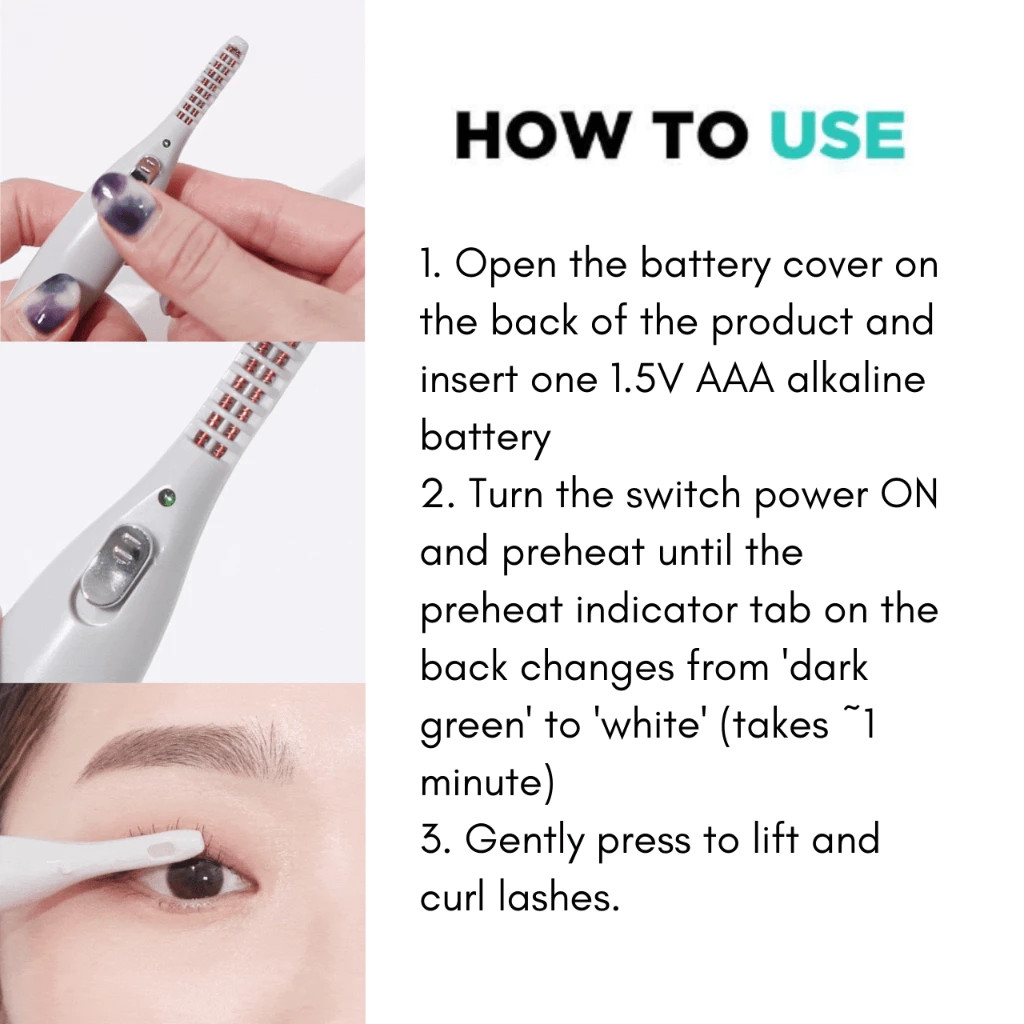 HOW TO USE

1. Open the battery cover on the back of the product and insert one 1.5V AAA alkaline battery
2. Turn the switch power ON and preheat until the preheat indicator tab on the back changes from 'dark green' to 'white' (takes ~1 minute)
3. Gently press to lift and curl lashes.