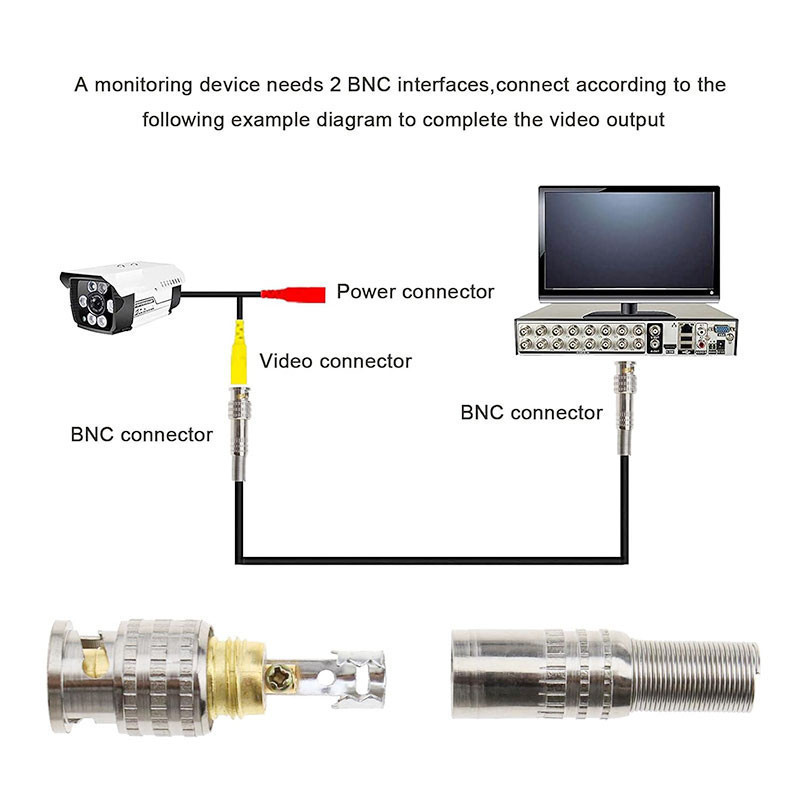 A monitoring device needs 2 BNC interfaces,connect according to the following example diagram to complete the video output

Power connector

Video connector

BNC connector

BNC connector