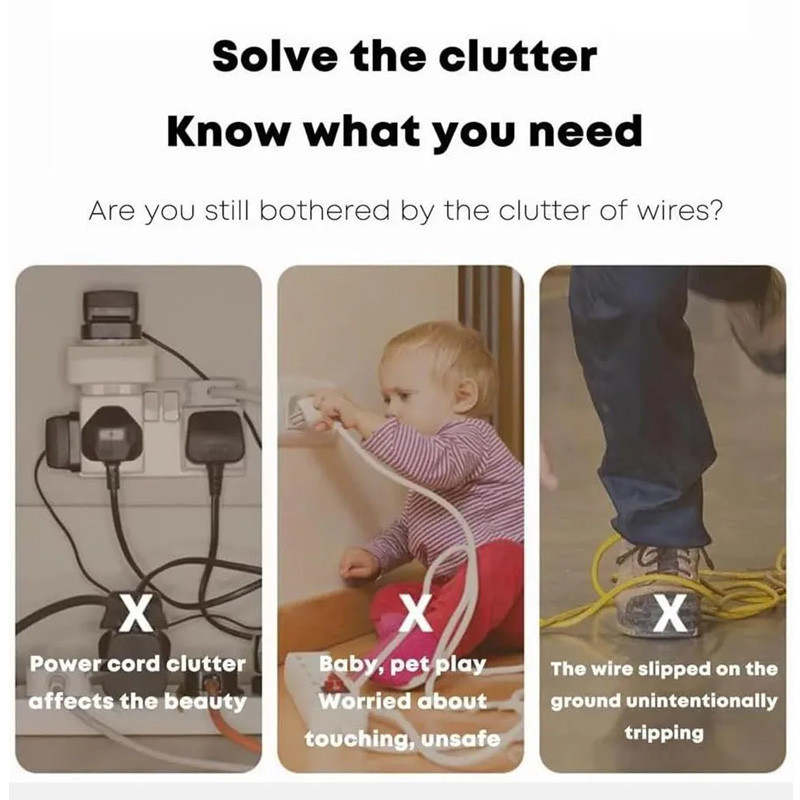 Solve the clutter

Know what you need

Are you still bothered by the clutter of wires?

X

Power cord clutter affects the beauty

X

Baby, pet play Worried about touching, unsafe

X

The wire slipped on the ground unintentionally tripping