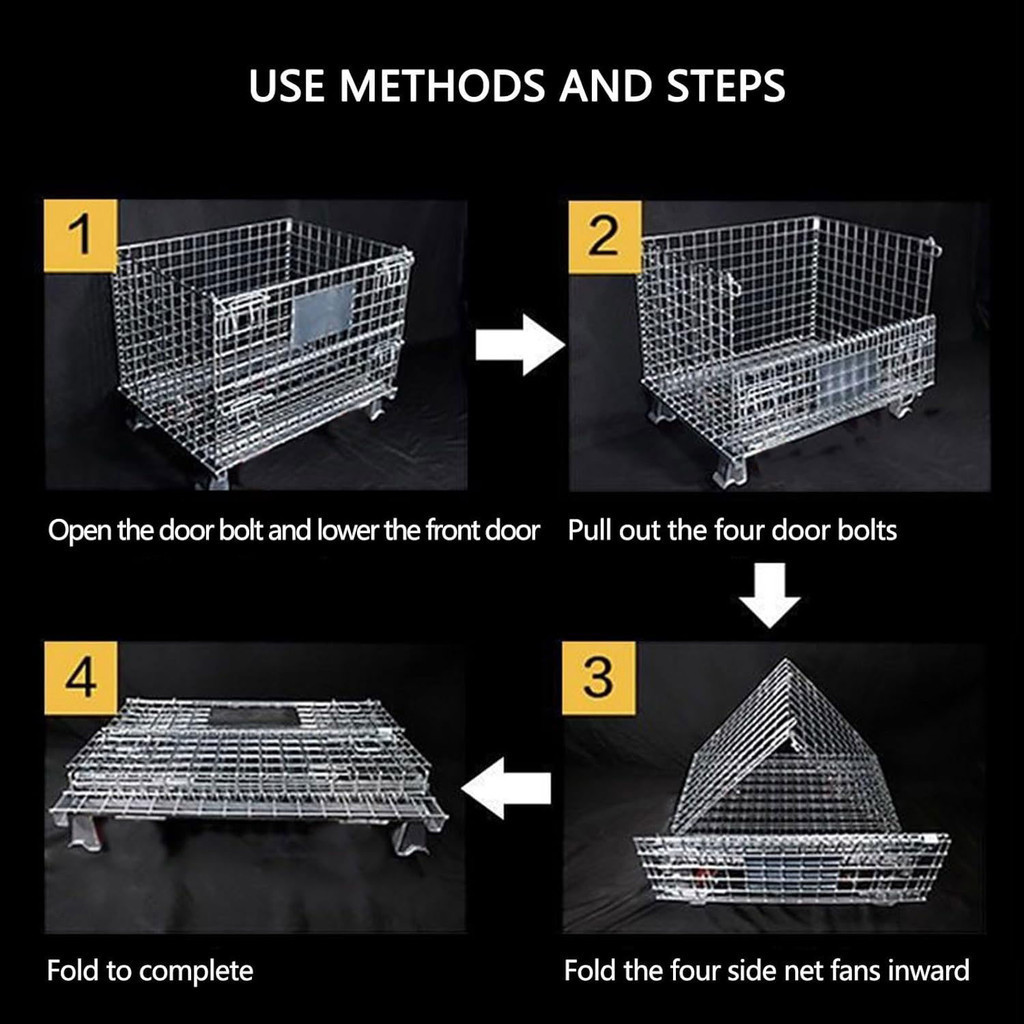 USE METHODS AND STEPS

1

Open the door bolt and lower the front door

2

Pull out the four door bolts

3

Fold the four side net fans inward

4

Fold to complete