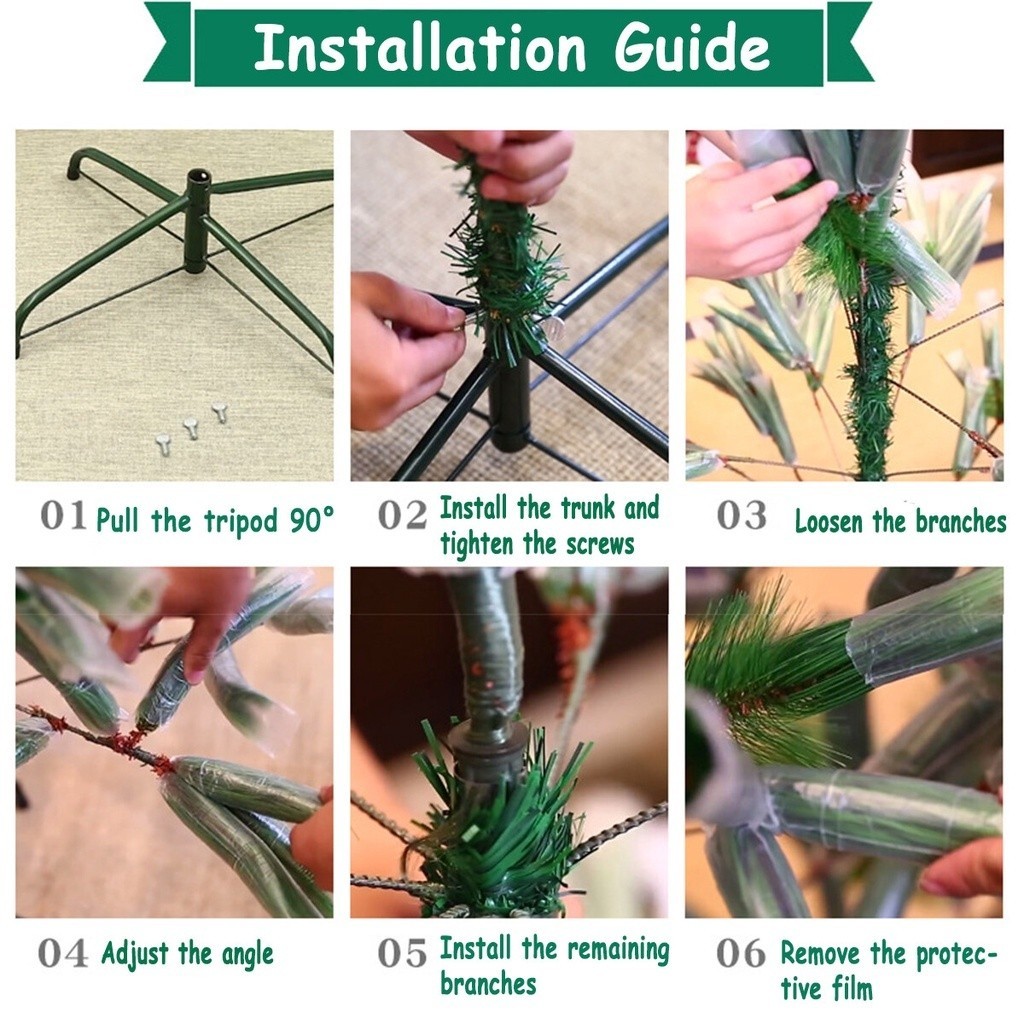 Installation Guide

01 Pull the tripod 90°

02 Install the trunk and tighten the screws

03 Loosen the branches

04 Adjust the angle

05 Install the remaining branches

06 Remove the protective film