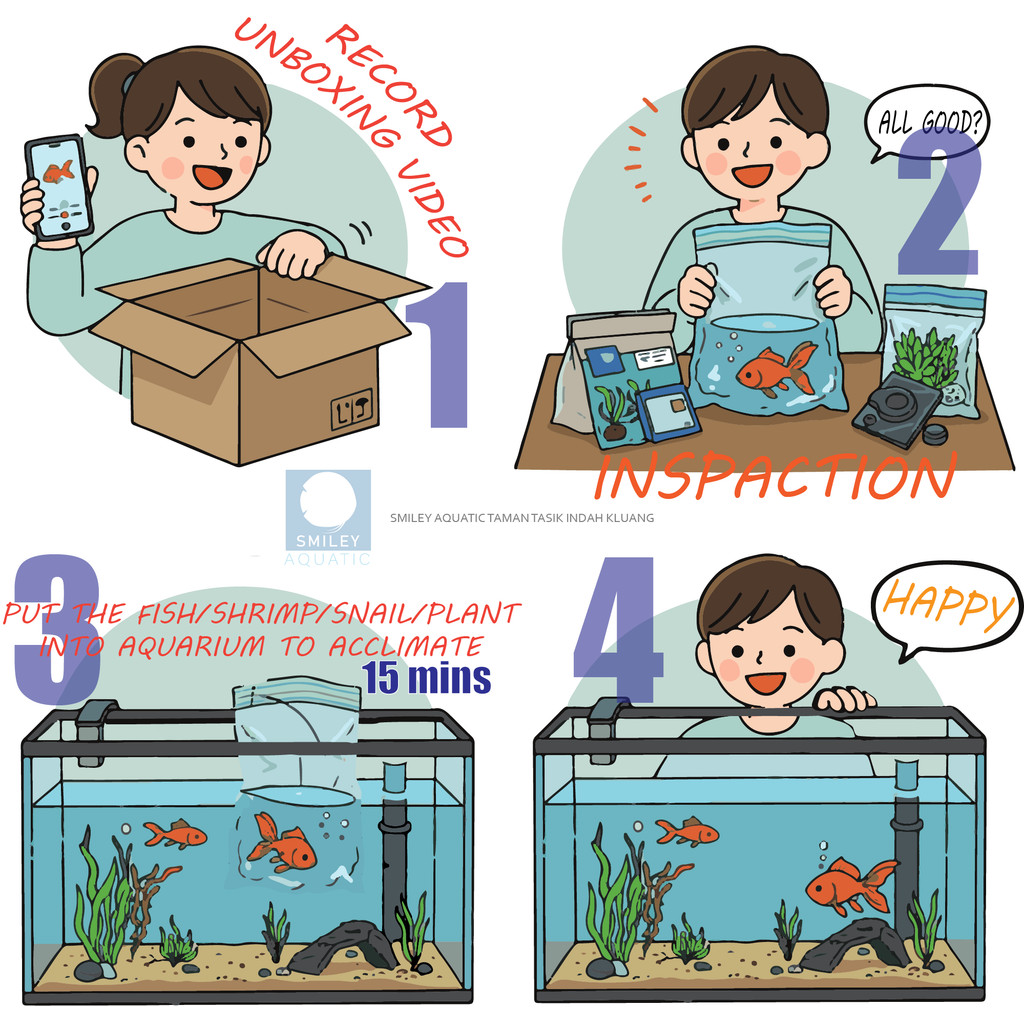 RECORD UNBOXING VIDEO

1

ALL GOOD?

2

INSPACTION

SMILEY AQUATIC

SMILEY AQUATIC TAMAN TASIK INDAH KLUANG

3

PUT THE FISH/SHRIMP/SNAIL/PLANT INTO AQUARIUM TO ACCLIMATE

15 mins

4

HAPPY