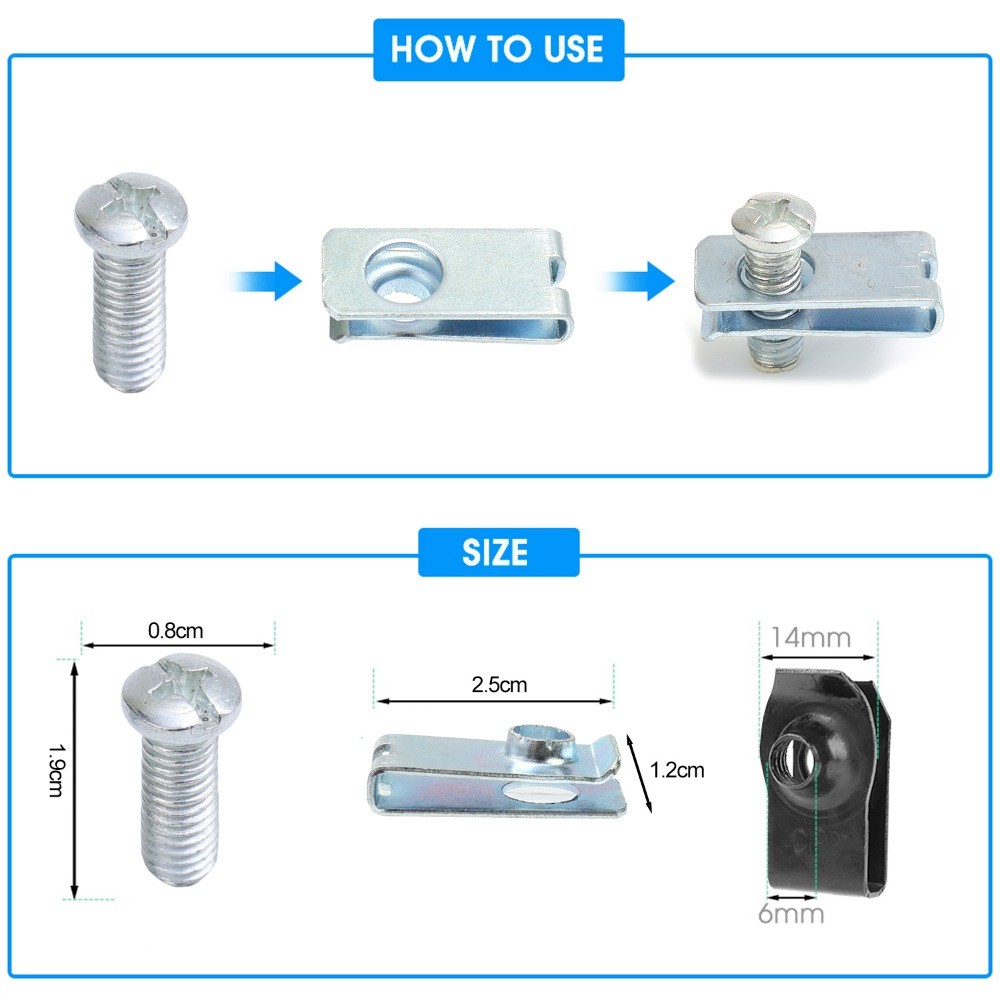 HOW TO USE

SIZE

0.8cm

1.9cm

2.5cm

1.2cm

14mm

6mm