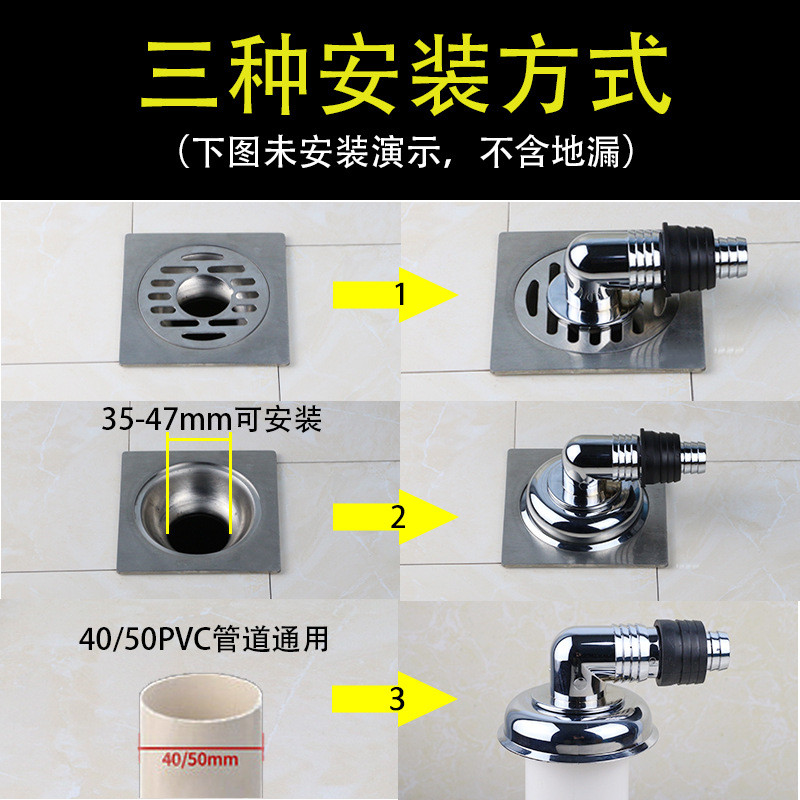 三种安装方式

（下图未安装演示，不含地漏）

1

35-47mm可安装

2

40/50PVC管道通用

3

40/50mm