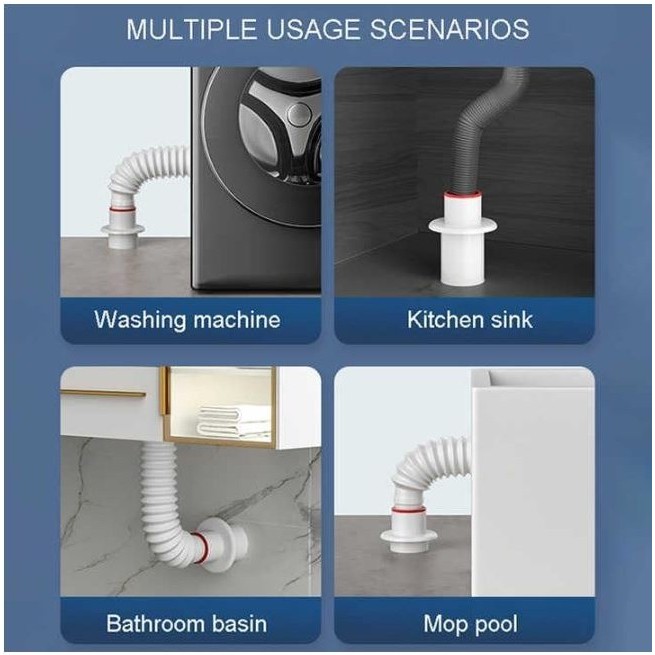 MULTIPLE USAGE SCENARIOS

Washing machine

Kitchen sink

Bathroom basin

Mop pool