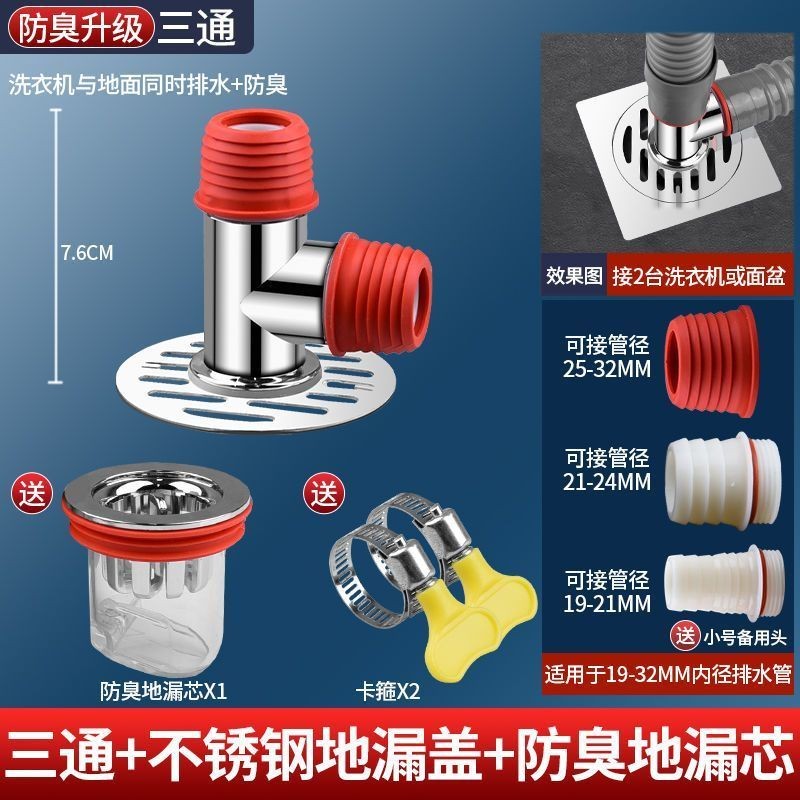 防臭升级 三通

洗衣机与地面同时排水+防臭

7.6CM

效果图 接2台洗衣机或面盆

可接管径 25-32MM

可接管径 21-24MM

可接管径 19-21MM

送 小号备用头

适用于19-32MM内径排水管

送

防臭地漏芯X1

送

卡箍X2

三通+不锈钢地漏盖+防臭地漏芯