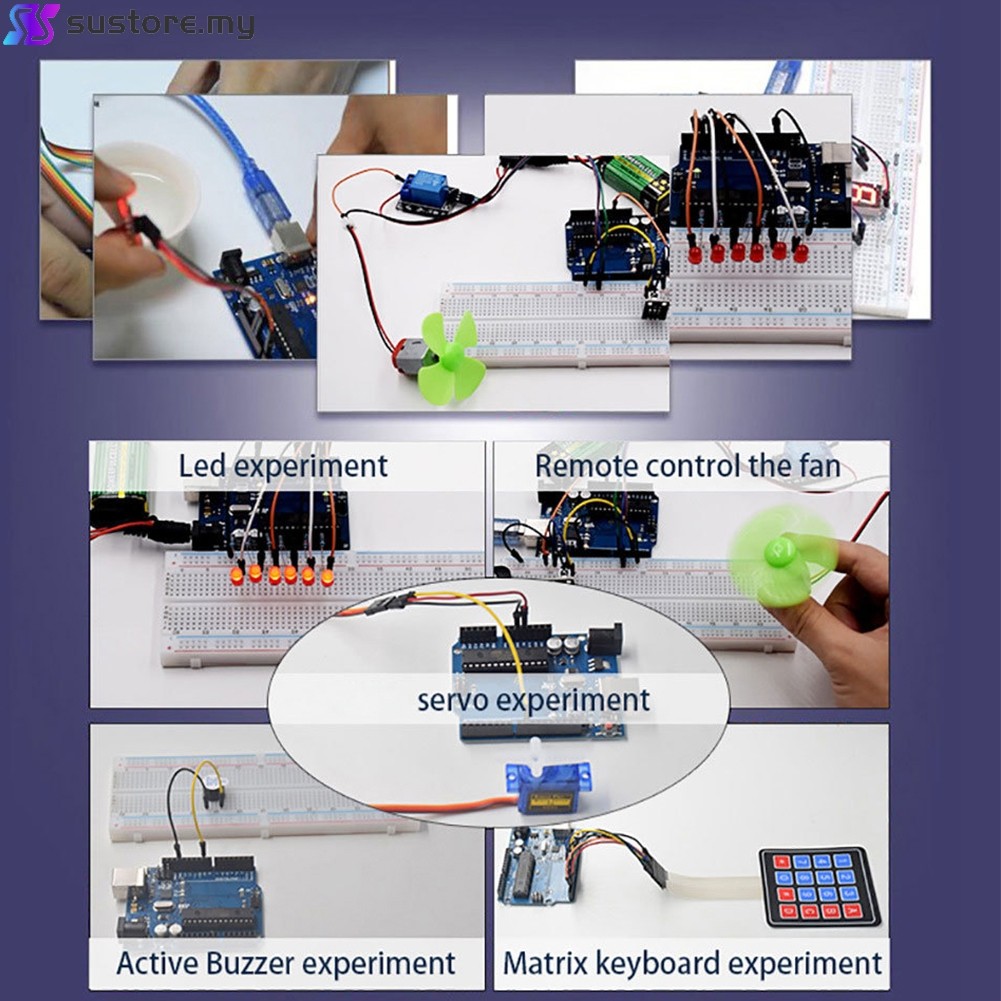 sustore.my

Led experiment

Remote control the fan

servo experiment

Active Buzzer experiment

Matrix keyboard experiment