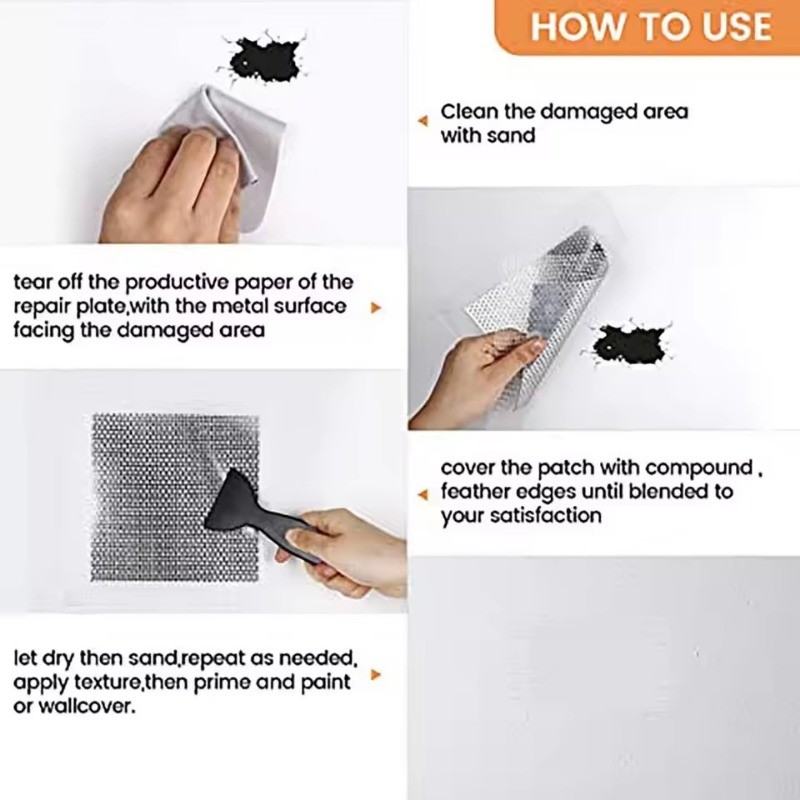 HOW TO USE

Clean the damaged area with sand

tear off the productive paper of the repair plate,with the metal surface facing the damaged area

cover the patch with compound , feather edges until blended to your satisfaction

let dry then sand,repeat as needed, apply texture,then prime and paint or wallcover.