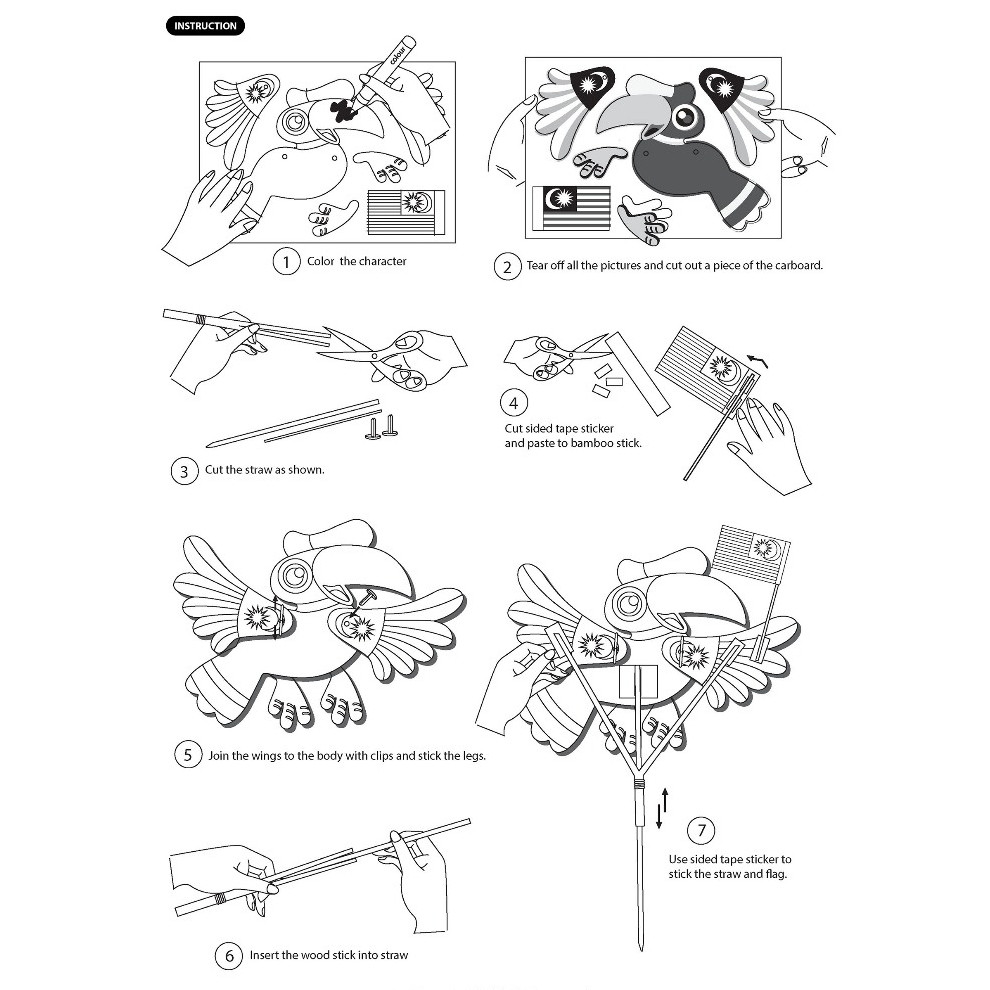 INSTRUCTION

colour

1 Color the character

2 Tear off all the pictures and cut out a piece of the carboard.

3 Cut the straw as shown.

4 Cut sided tape sticker and paste to bamboo stick.

5 Join the wings to the body with clips and stick the legs.

6 Insert the wood stick into straw

7 Use sided tape sticker to stick the straw and flag.