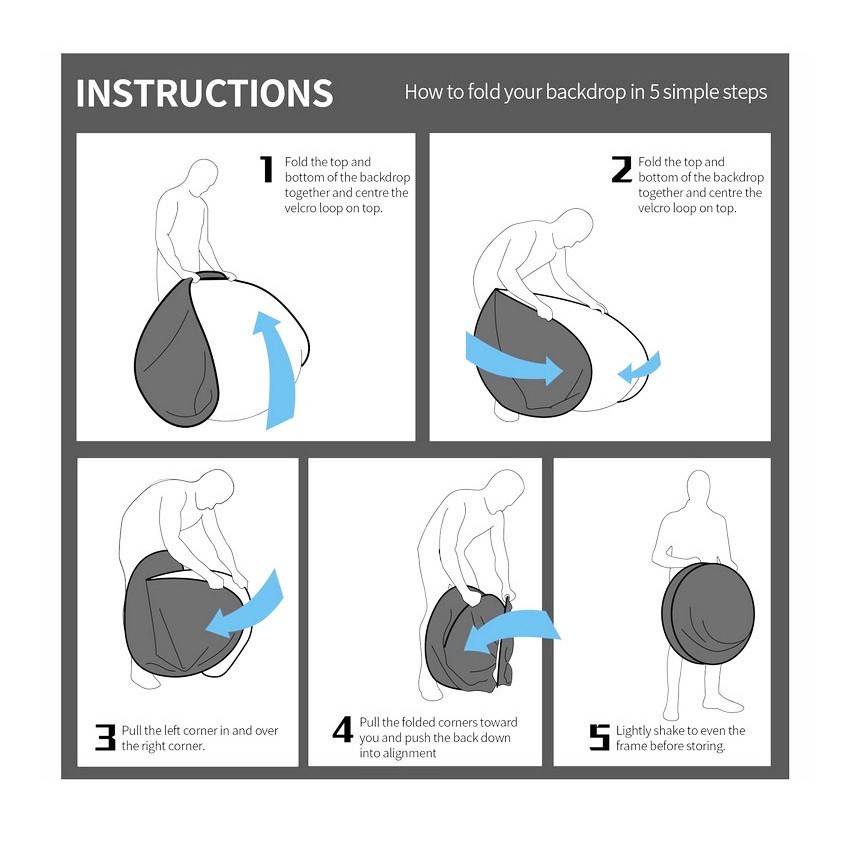 INSTRUCTIONS

How to fold your backdrop in 5 simple steps

1 Fold the top and bottom of the backdrop together and centre the velcro loop on top.

2 Fold the top and bottom of the backdrop together and centre the velcro loop on top.

3 Pull the left corner in and over the right corner.

4 Pull the folded corners toward you and push the back down into alignment

5 Lightly shake to even the frame before storing.