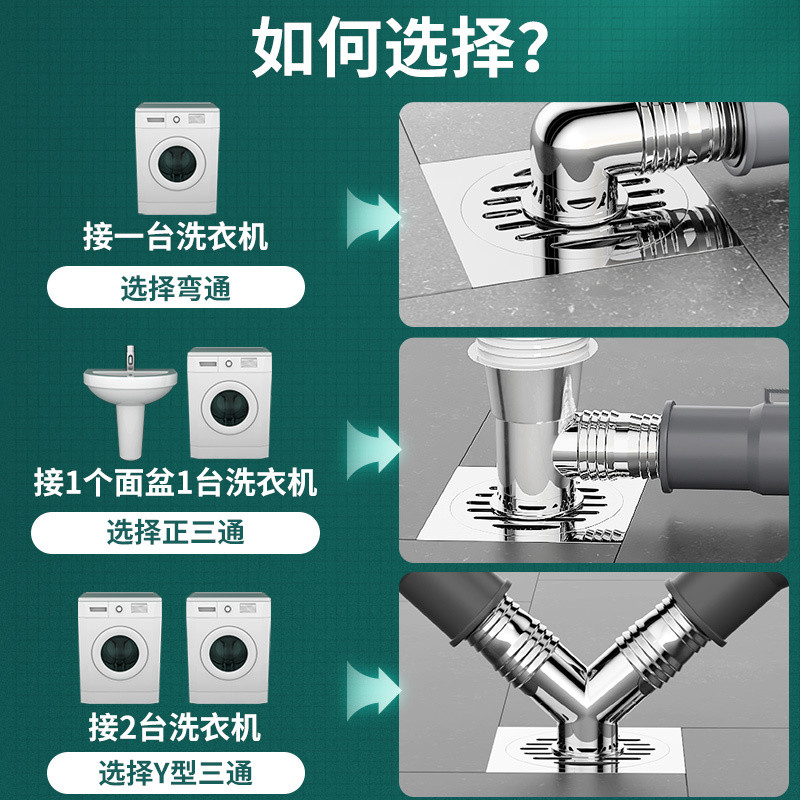 如何选择?

接一台洗衣机

选择弯通

接1个面盆1台洗衣机

选择正三通

接2台洗衣机

选择Y型三通