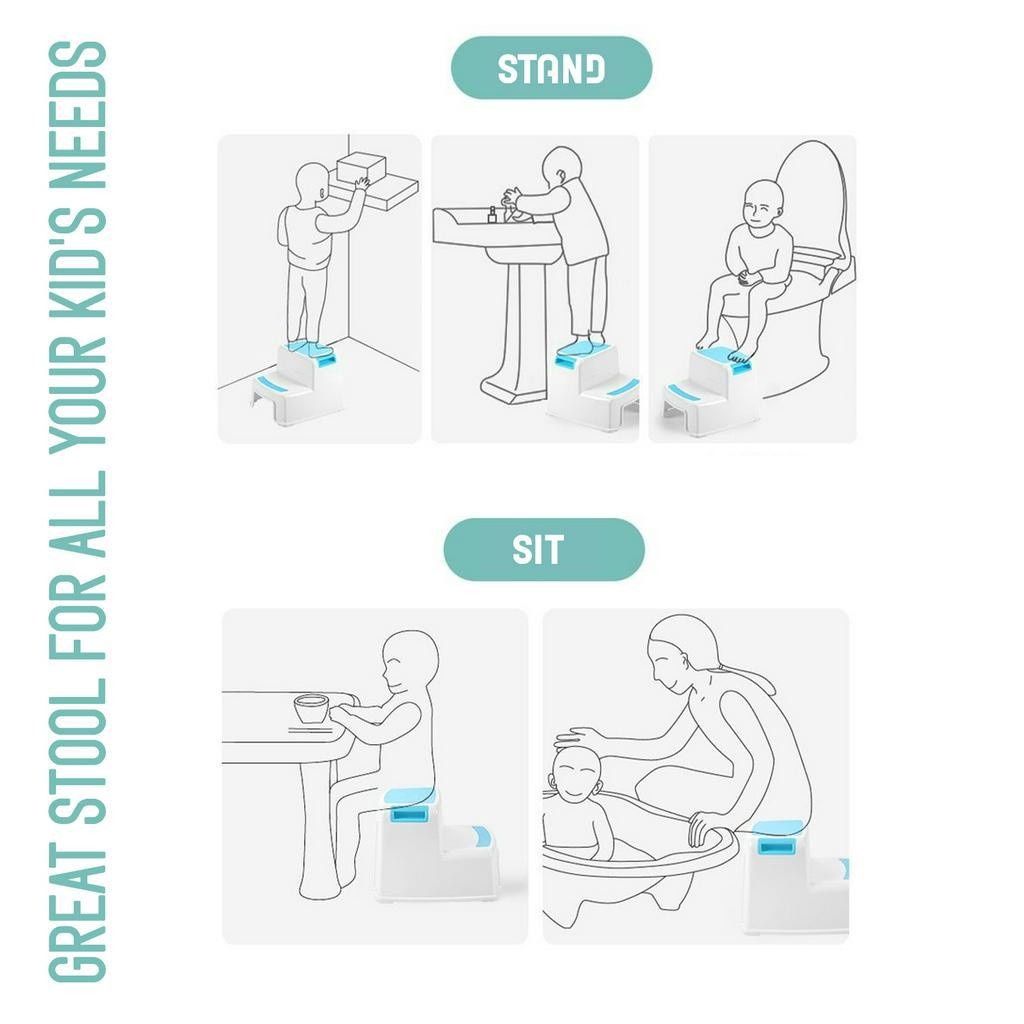 GREAT STOOL FOR ALL YOUR KID'S NEEDS

STAND

SIT