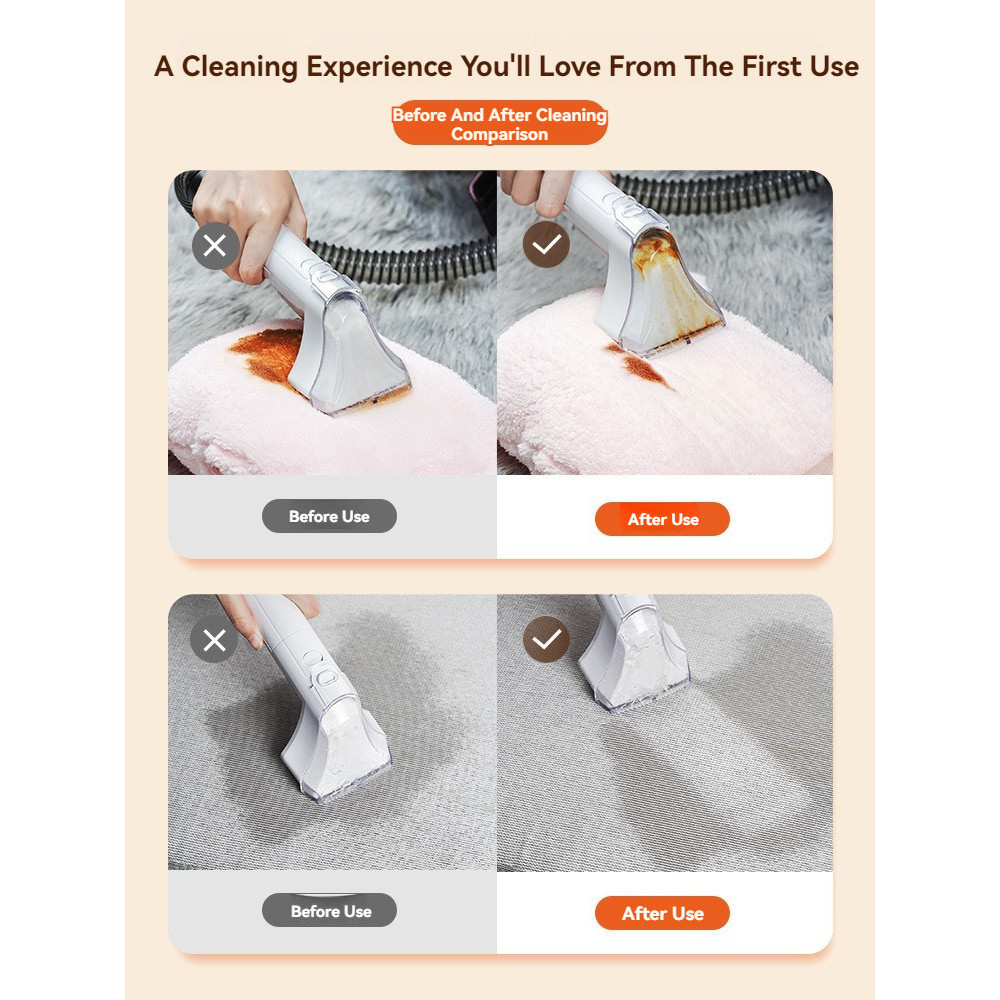 A Cleaning Experience You'll Love From The First Use

Before And After Cleaning Comparison

Before Use

After Use

Before Use

After Use