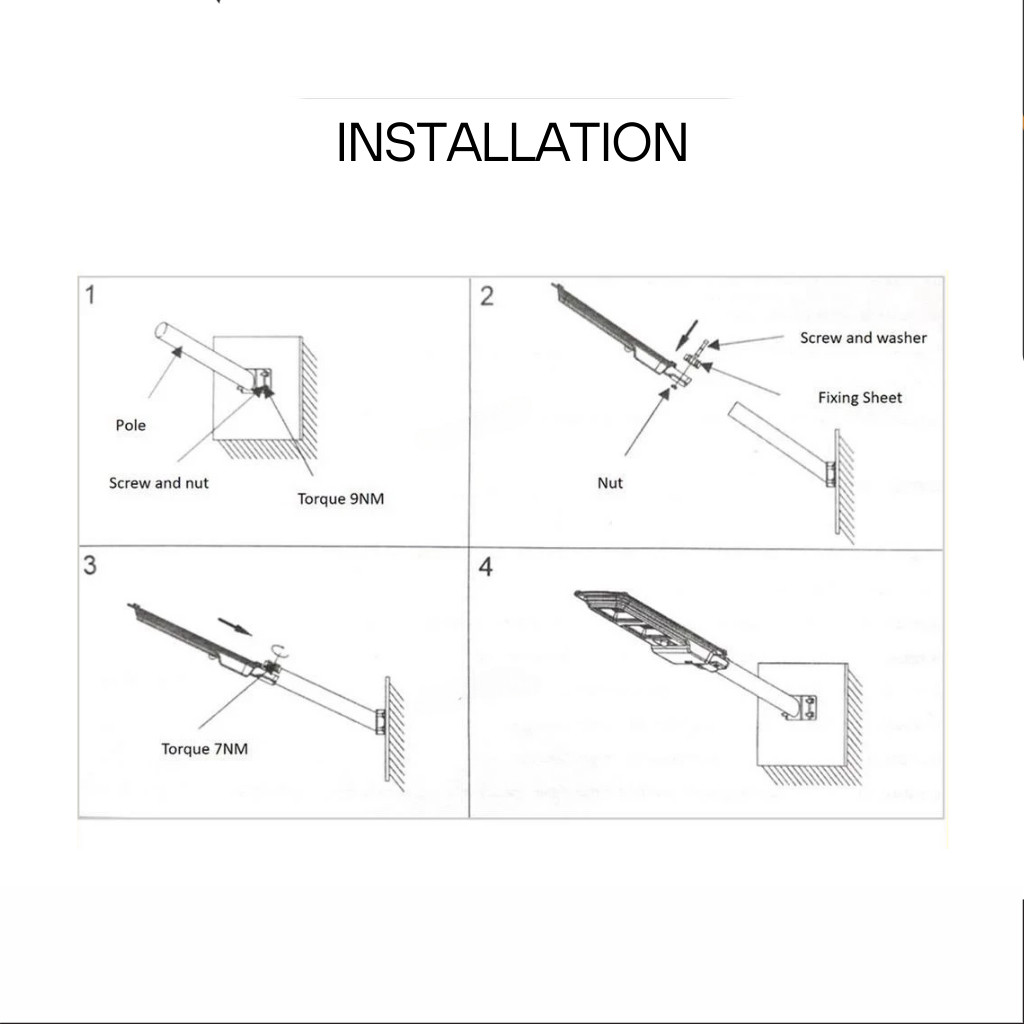 INSTALLATION

1

Pole

Screw and nut

Torque 9NM

2

Screw and washer

Fixing Sheet

Nut

3

Torque 7NM

4