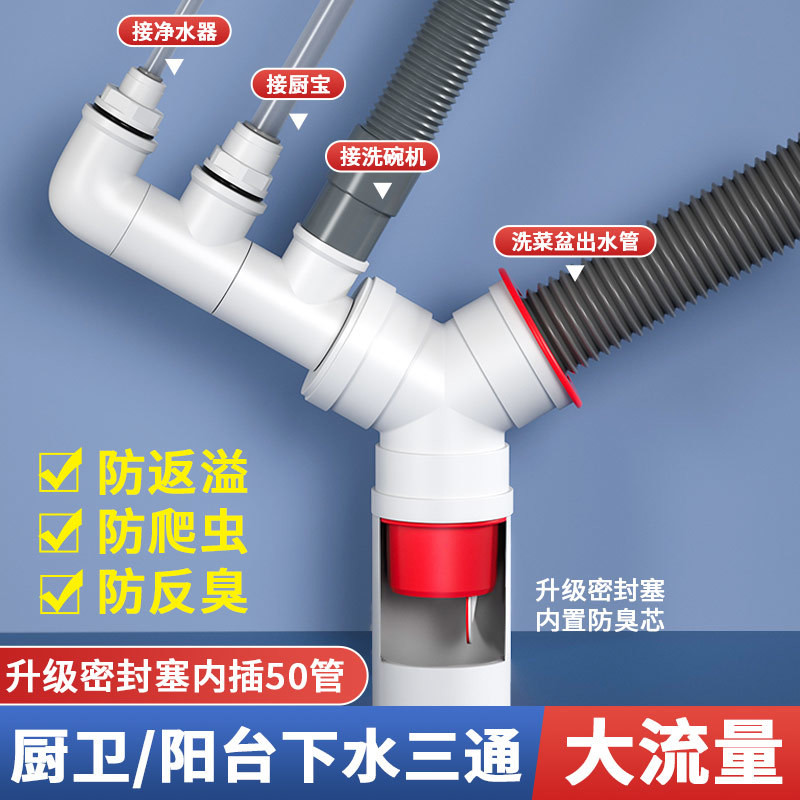 接净水器

接厨宝

接洗碗机

洗菜盆出水管

防返溢

防爬虫

防反臭

升级密封塞
内置防臭芯

升级密封塞内插50管

厨卫/阳台下水三通

大流量