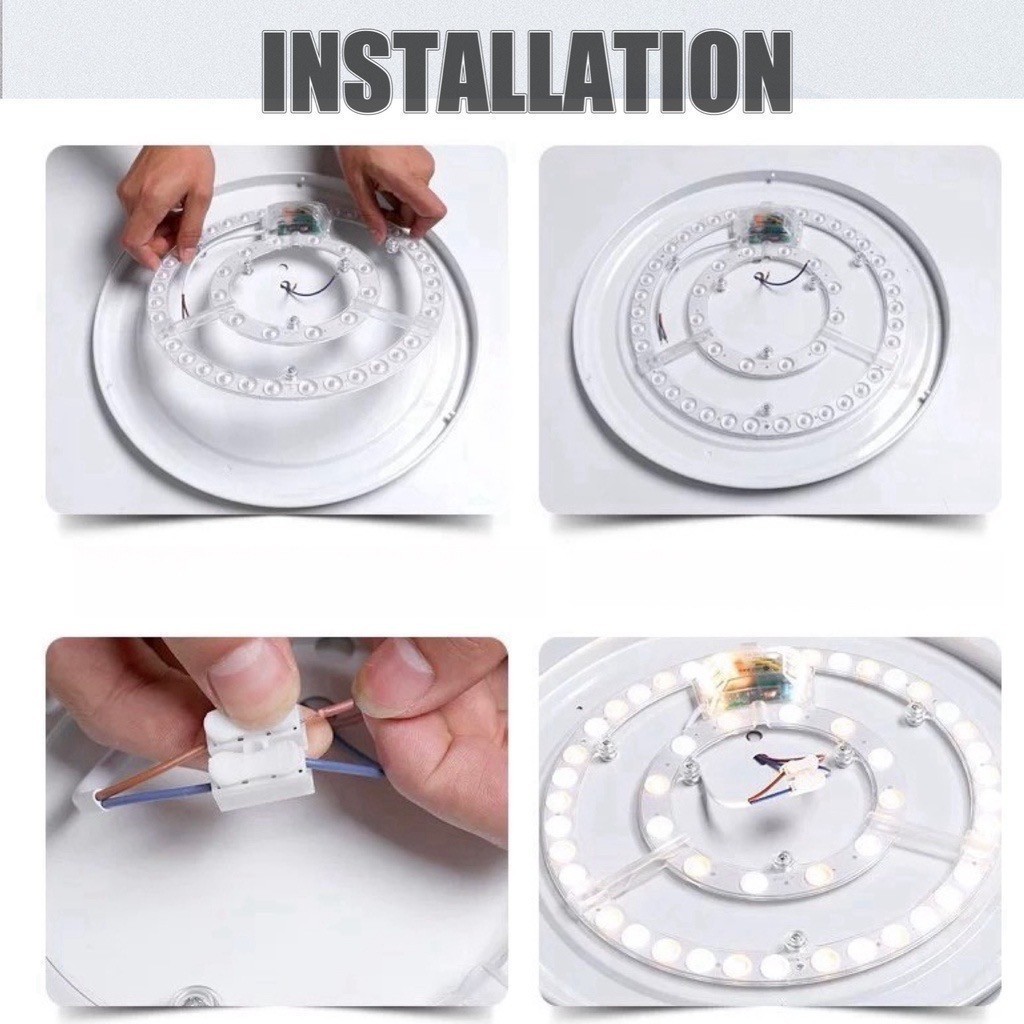 INSTALLATION