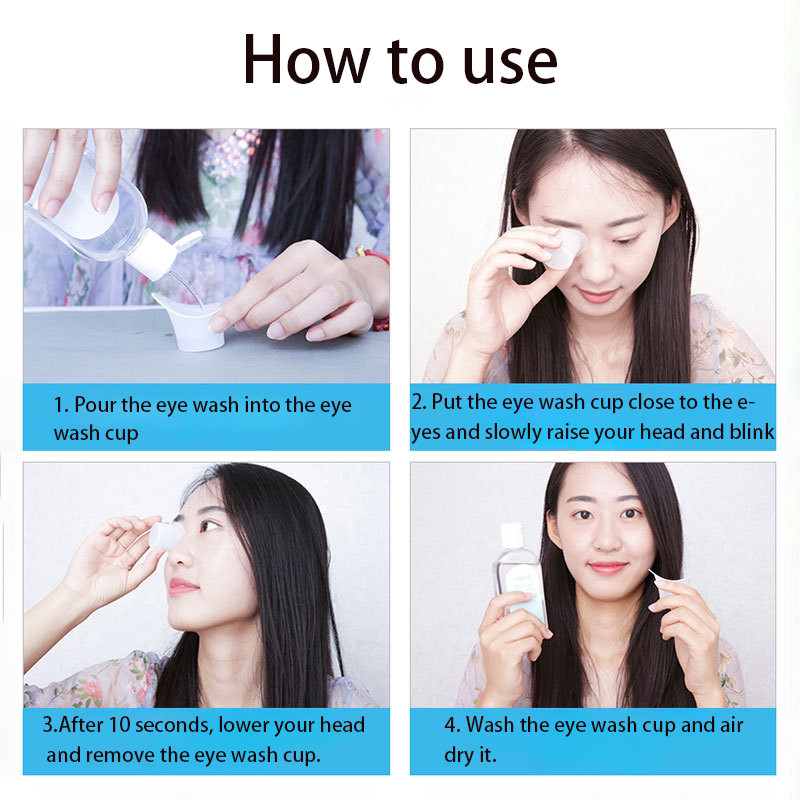 How to use

1. Pour the eye wash into the eye wash cup

2. Put the eye wash cup close to the eyes and slowly raise your head and blink

3.After 10 seconds, lower your head and remove the eye wash cup.

4. Wash the eye wash cup and air dry it.