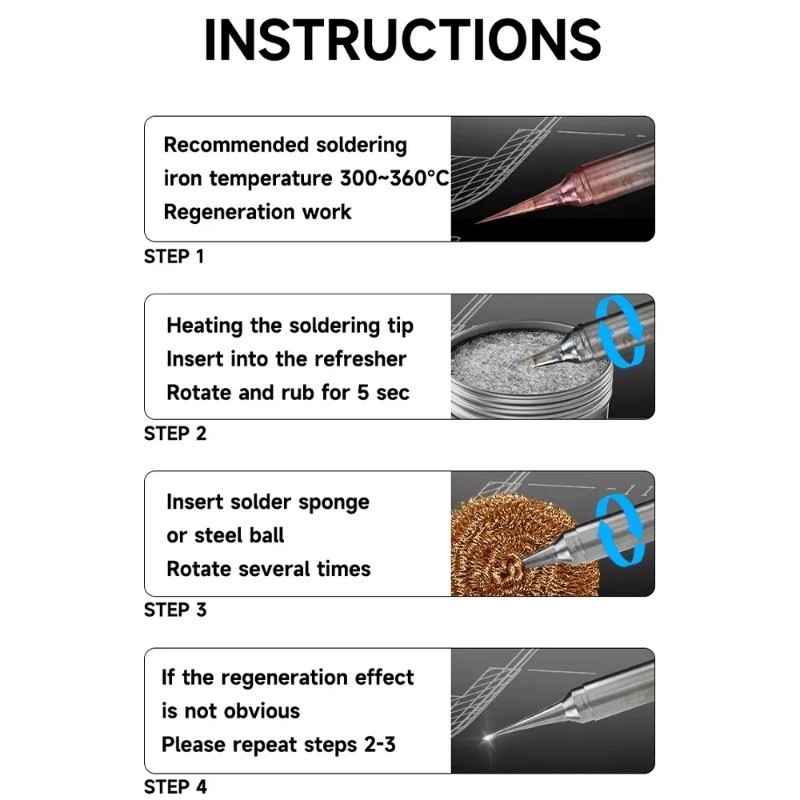 INSTRUCTIONS

Recommended soldering iron temperature 300~360°C Regeneration work

STEP 1

Heating the soldering tip Insert into the refresher Rotate and rub for 5 sec

STEP 2

Insert solder sponge or steel ball Rotate several times

STEP 3

If the regeneration effect is not obvious Please repeat steps 2-3

STEP 4