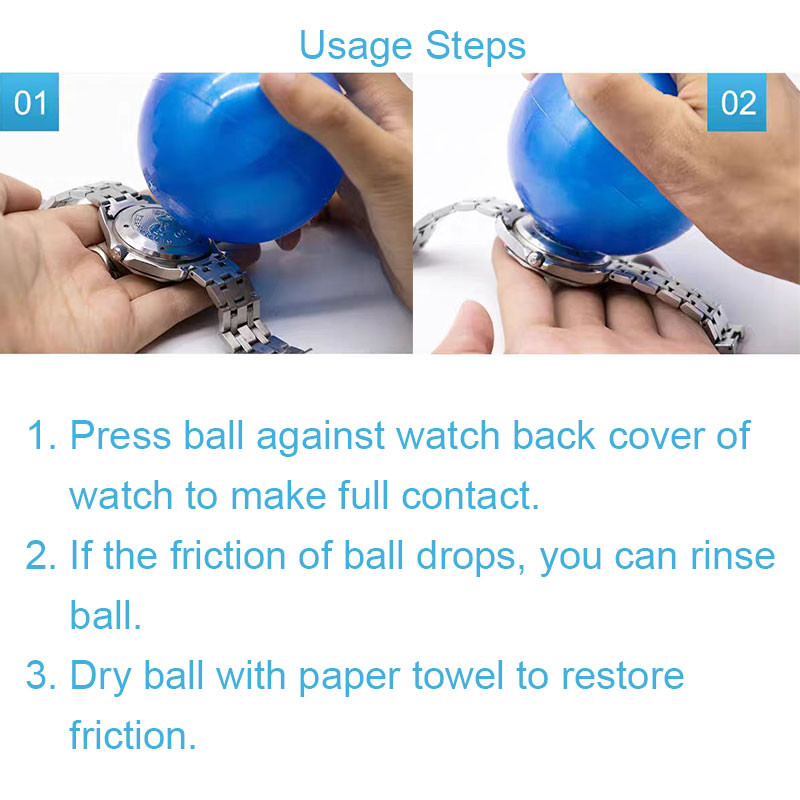 Usage Steps

01

02

1. Press ball against watch back cover of watch to make full contact.

2. If the friction of ball drops, you can rinse ball.

3. Dry ball with paper towel to restore friction.