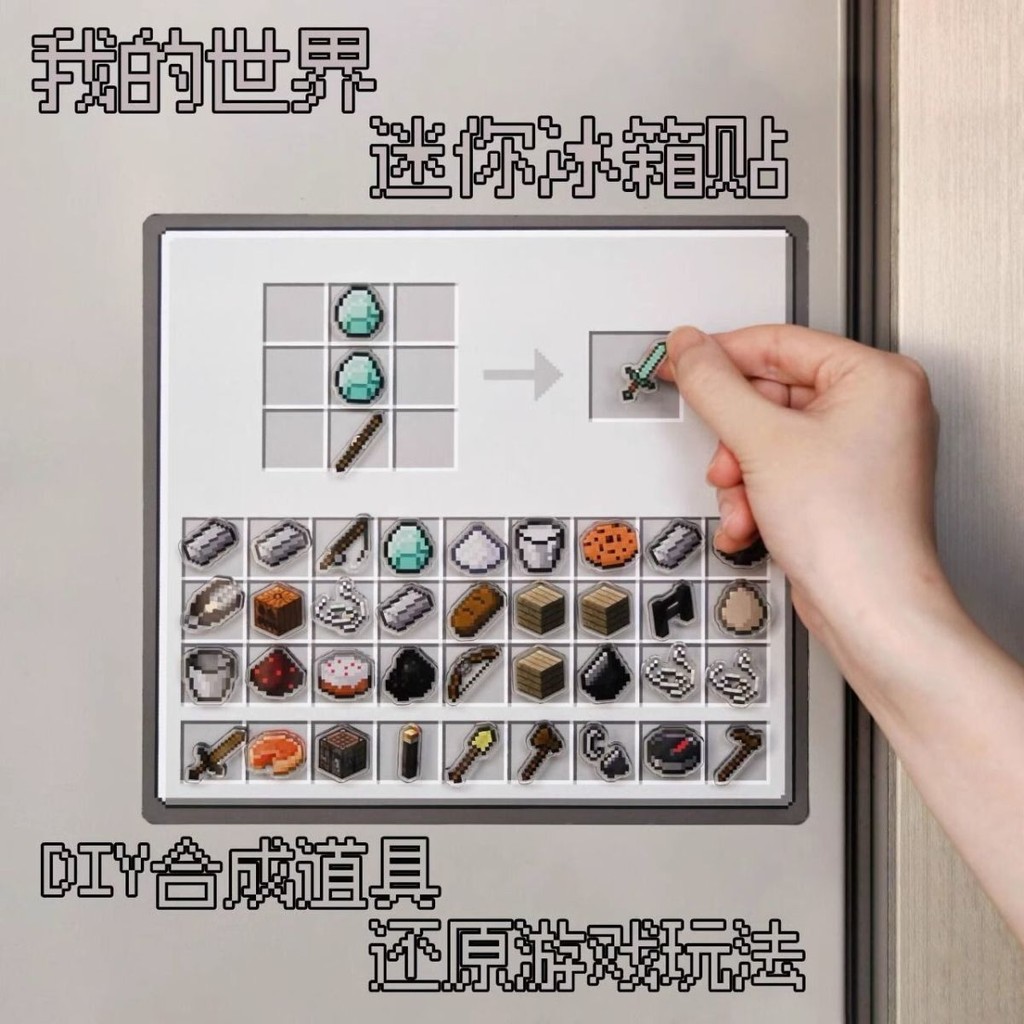 我的世界
迷你冰箱贴

DIY合成道具
还原游戏玩法