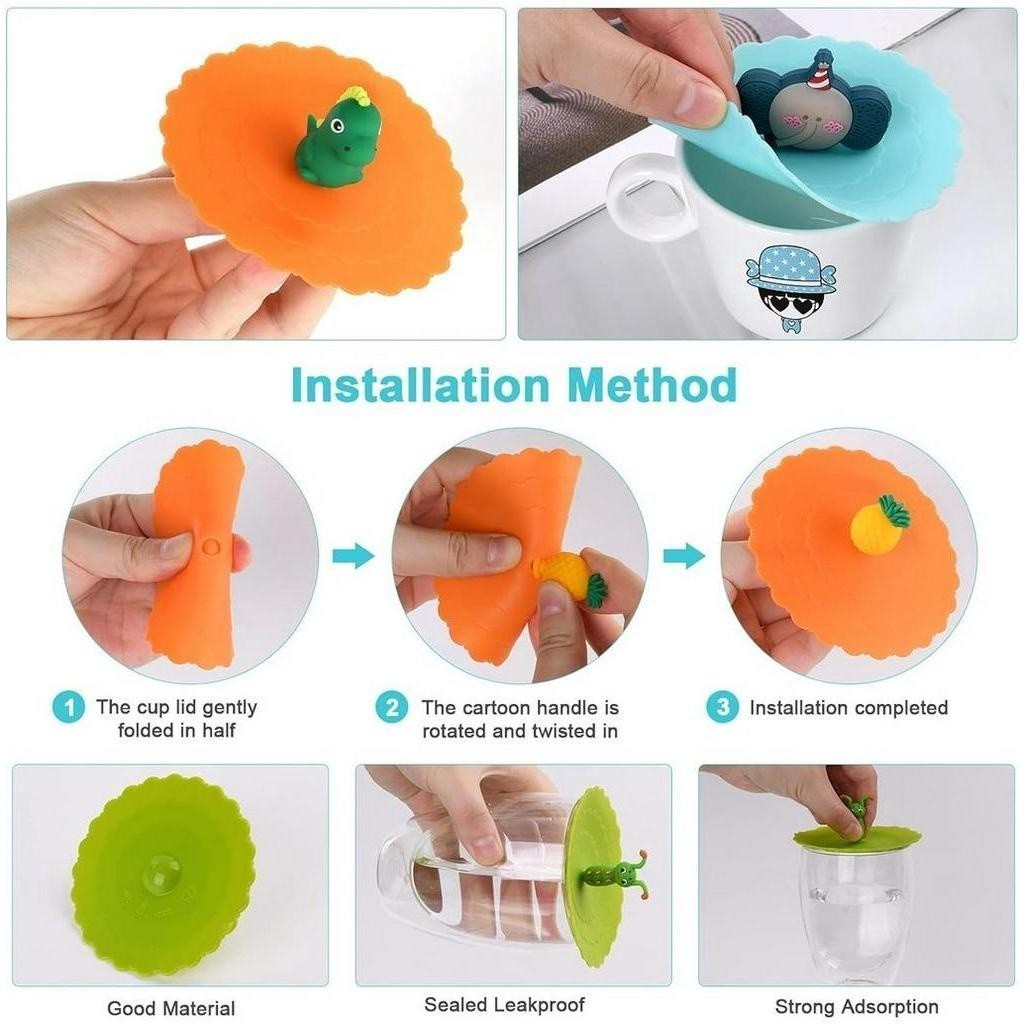 Installation Method

1 The cup lid gently folded in half

2 The cartoon handle is rotated and twisted in

3 Installation completed

Good Material

Sealed Leakproof

Strong Adsorption