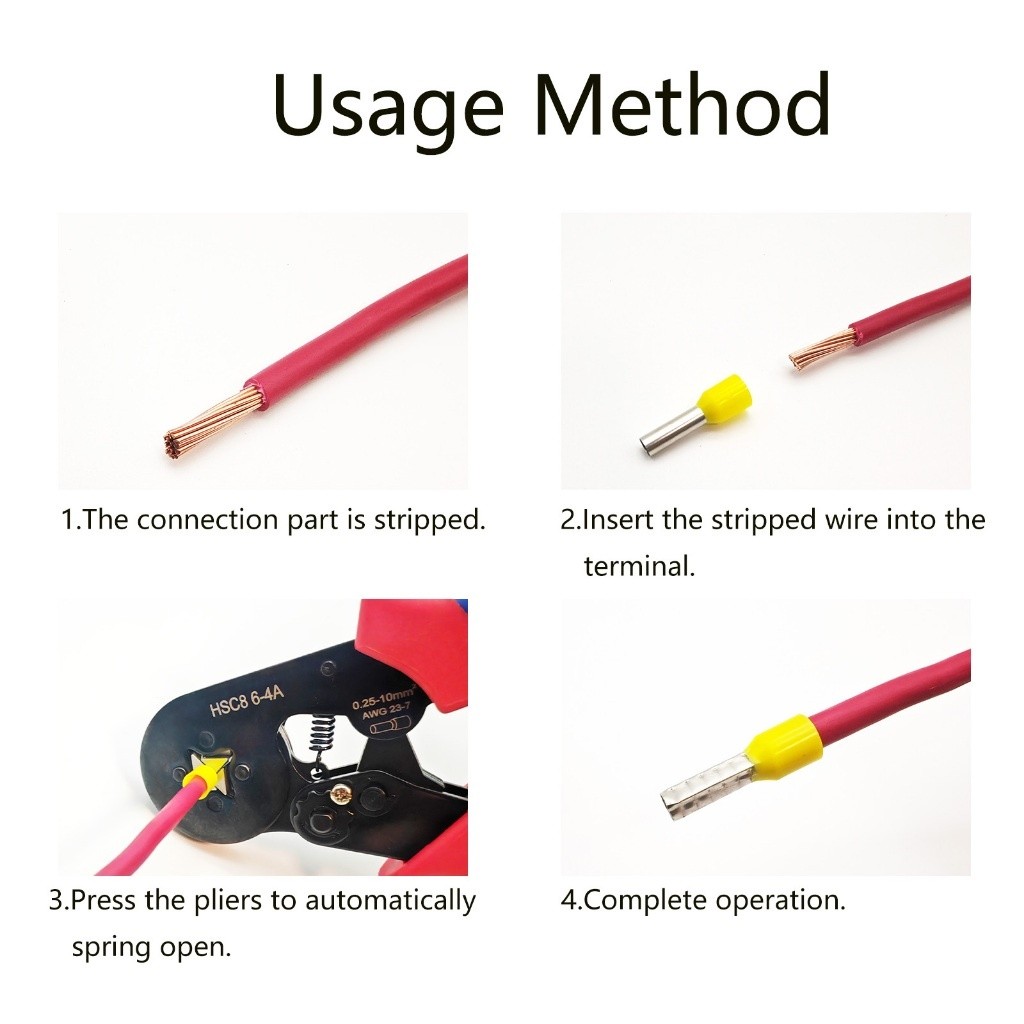 Usage Method

1.The connection part is stripped.

2.Insert the stripped wire into the terminal.

HSC8 6-4A

0.25-10mm²
AWG 23-7

3.Press the pliers to automatically spring open.

4.Complete operation.